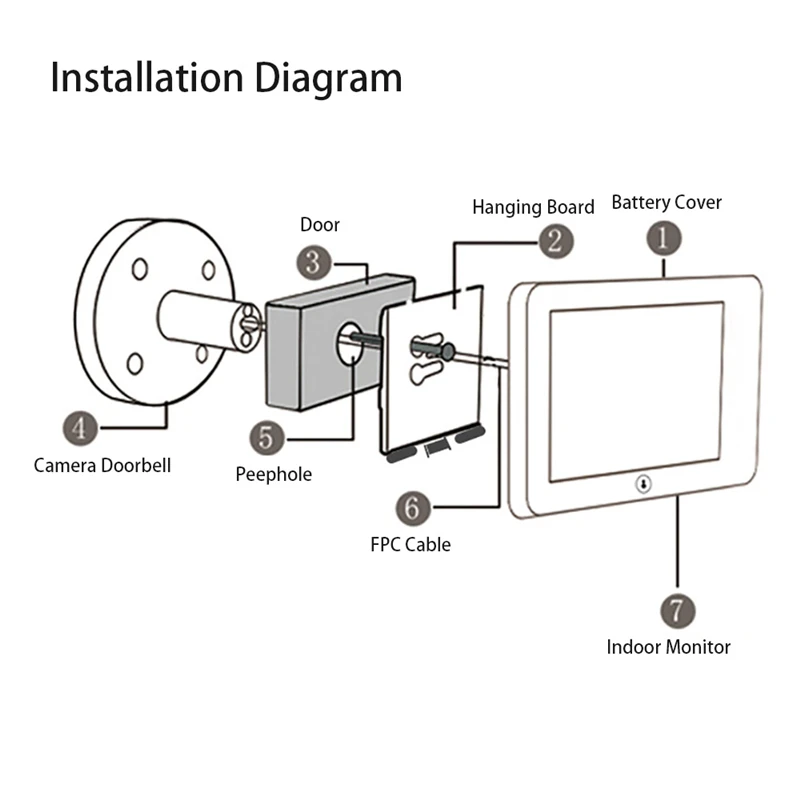 Installation Diagram

Door
3

Hanging Board
2

Battery Cover
1

4
Camera Doorbell

5
Peephole

6
FPC Cable

7
Indoor Monitor