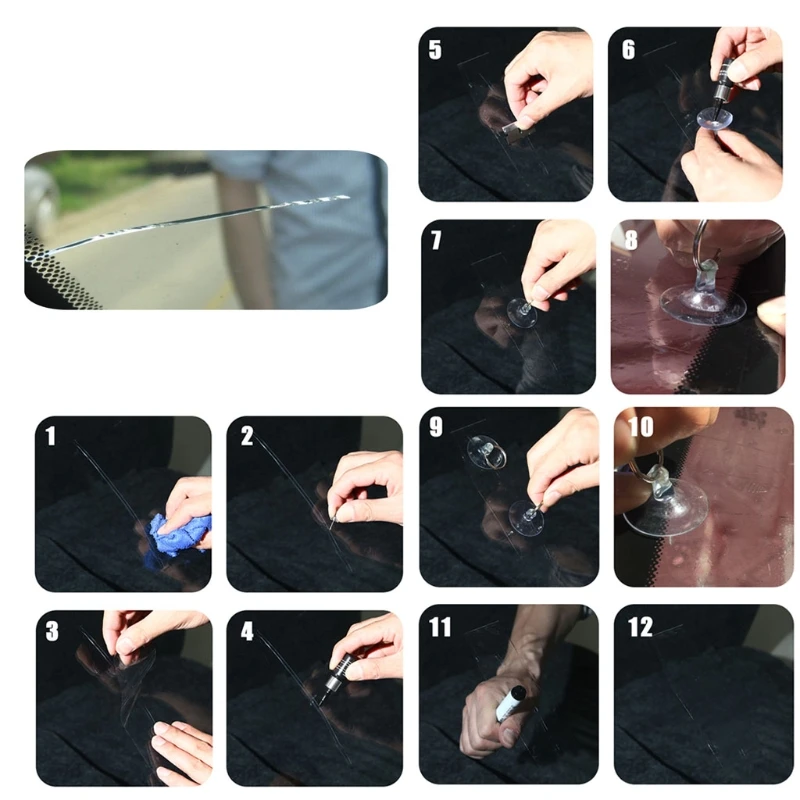 5
6
7
8
1
2
9
10
3
4
11
12