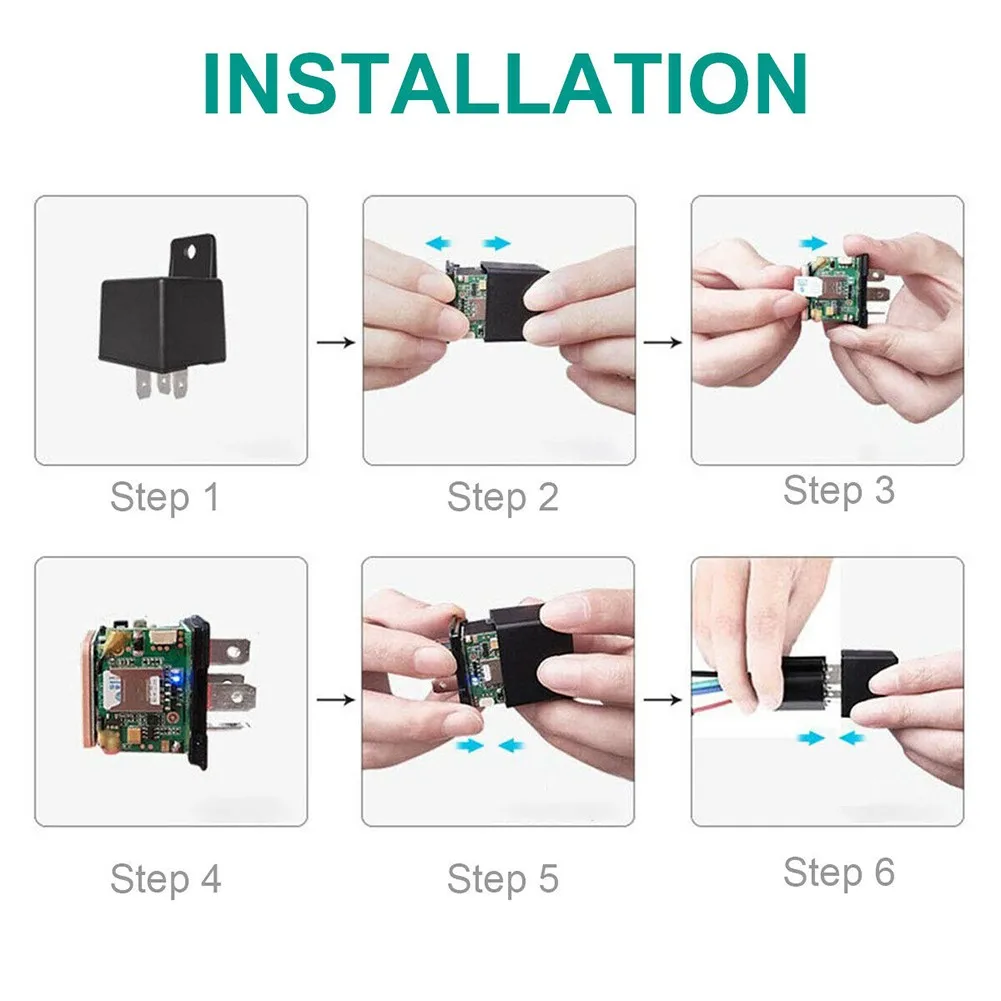 INSTALLATION

Step 1

Step 2

Step 3

Step 4

Step 5

Step 6