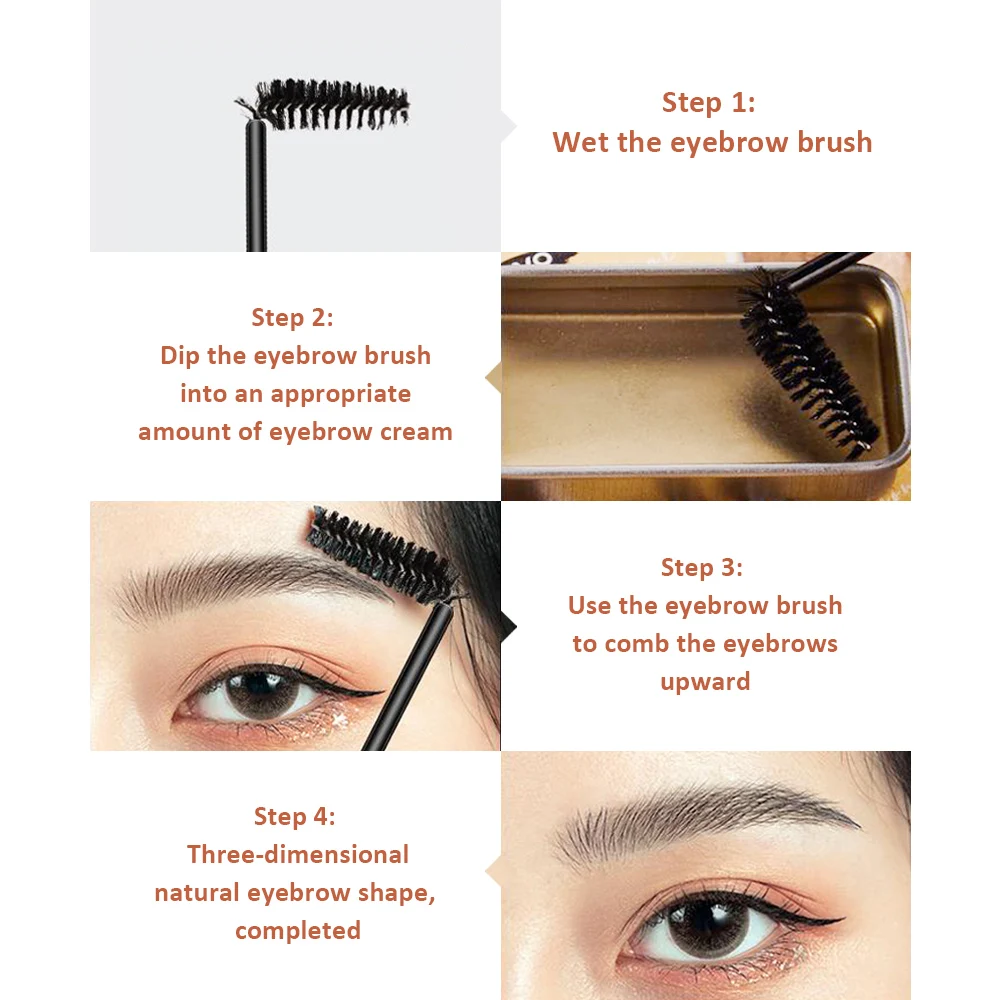 Step 1:
Wet the eyebrow brush

Step 2:
Dip the eyebrow brush into an appropriate amount of eyebrow cream

Step 3:
Use the eyebrow brush to comb the eyebrows upward

Step 4:
Three-dimensional natural eyebrow shape, completed