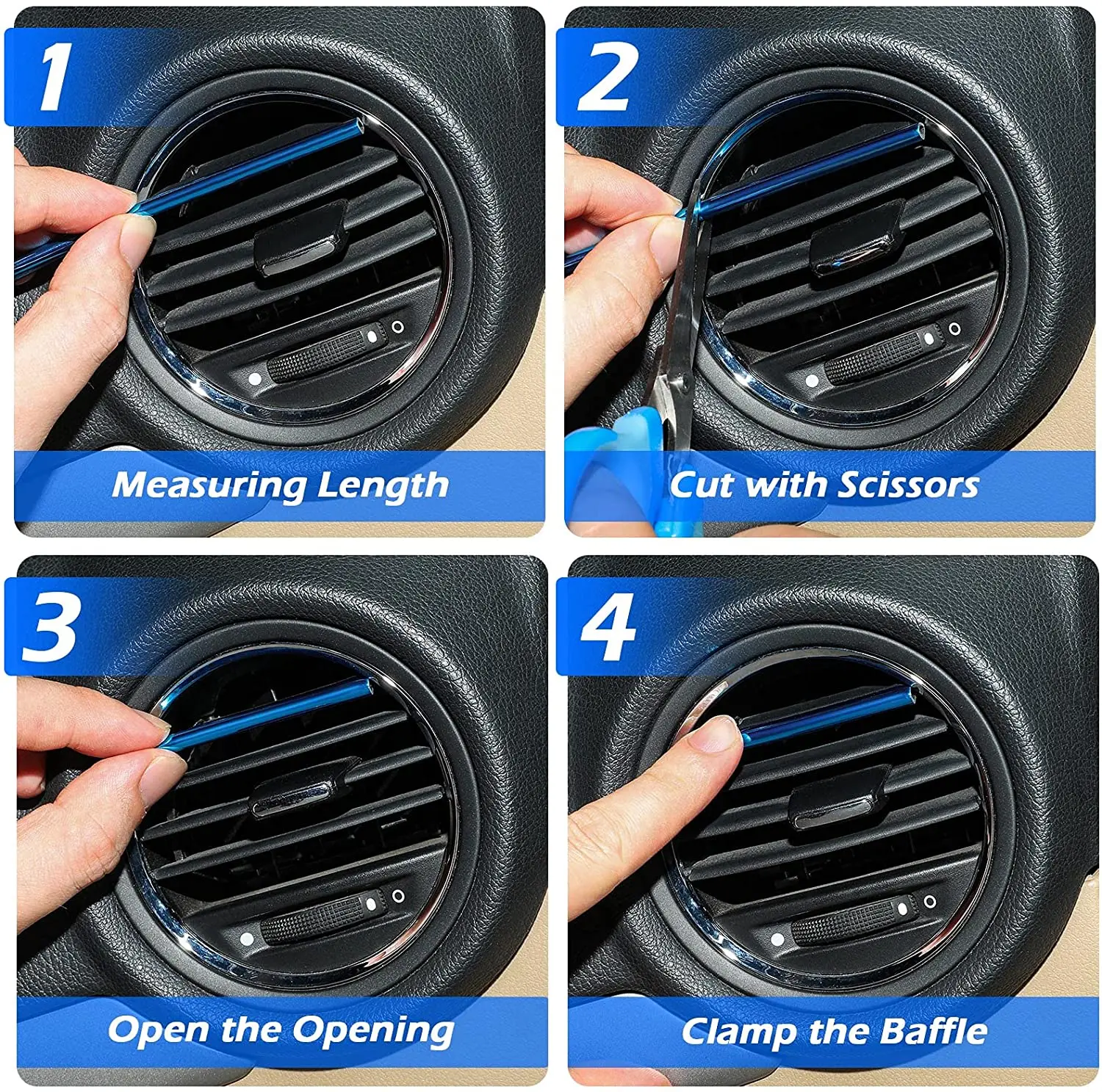 1

Measuring Length

2

Cut with Scissors

3

Open the Opening

4

Clamp the Baffle