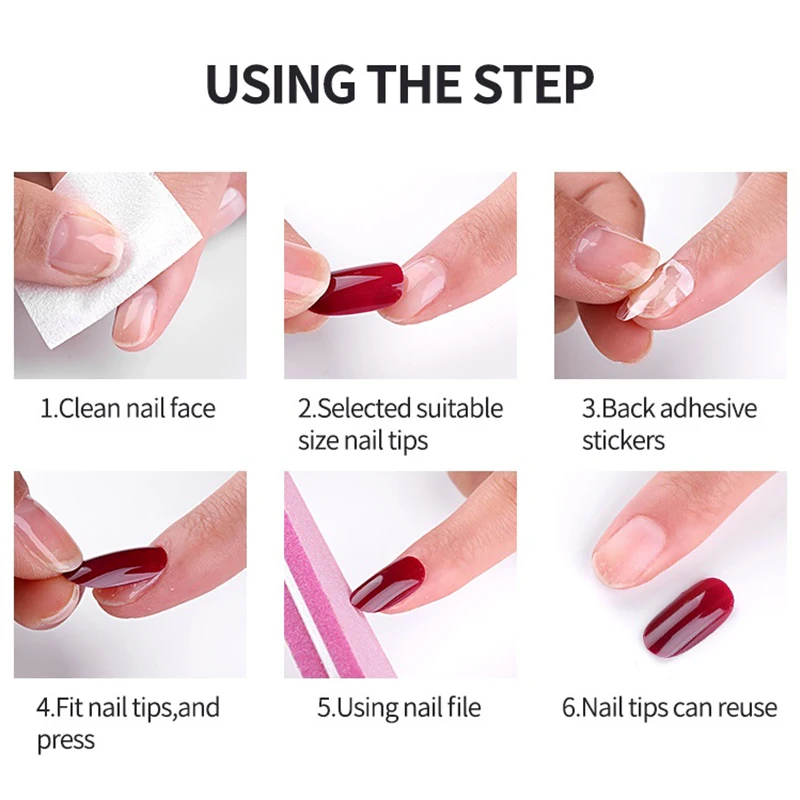 USING THE STEP

1.Clean nail face

2.Selected suitable size nail tips

3.Back adhesive stickers

4.Fit nail tips,and press

5.Using nail file

6.Nail tips can reuse