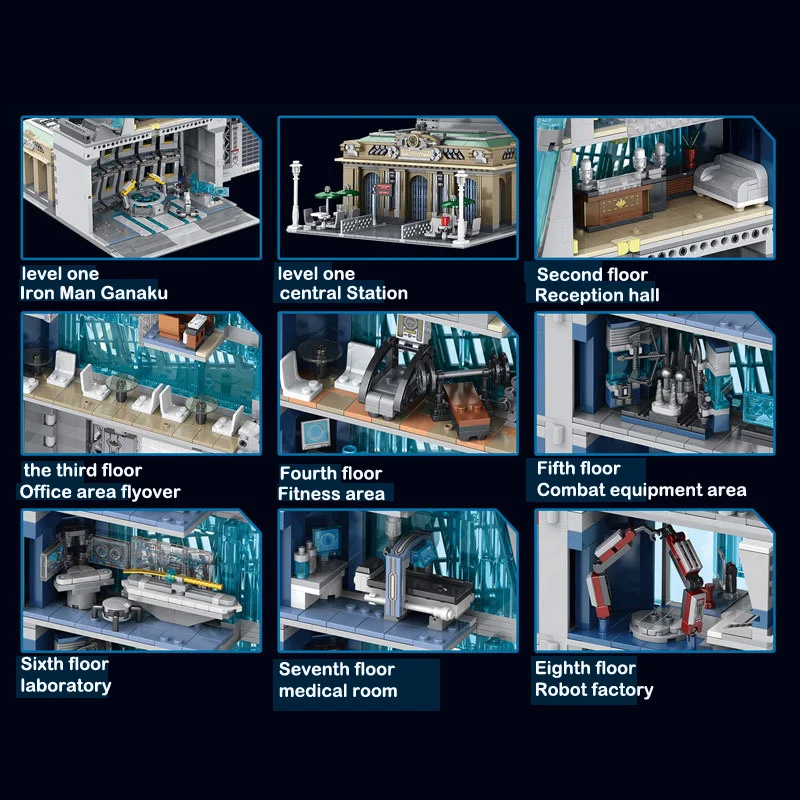 level one
Iron Man Ganaku

level one
central Station

Second floor
Reception hall

the third floor
Office area flyover

Fourth floor
Fitness area

Fifth floor
Combat equipment area

Sixth floor
laboratory

Seventh floor
medical room

Eighth floor
Robot factory