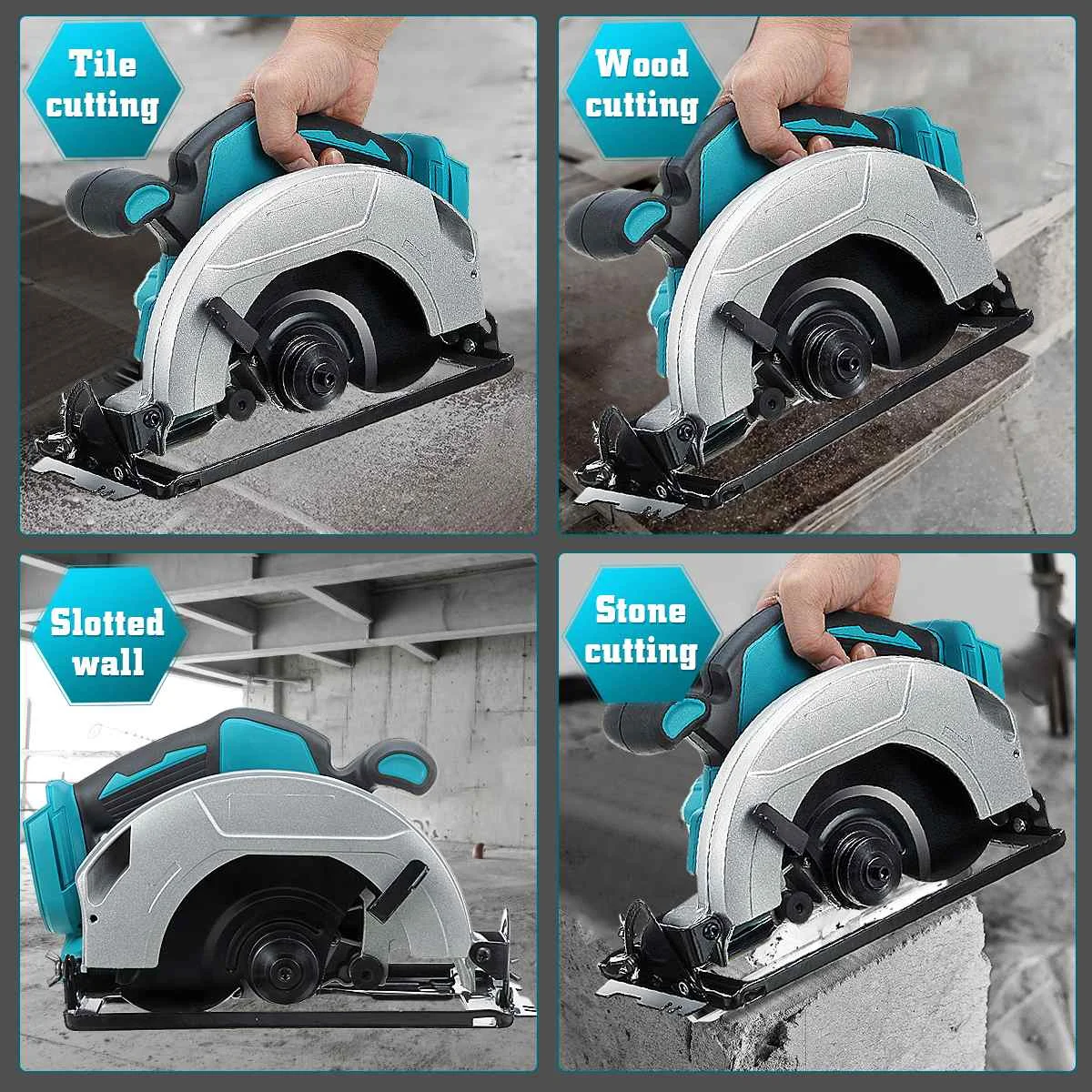 Tile cutting

Wood cutting

Slotted wall

Stone cutting