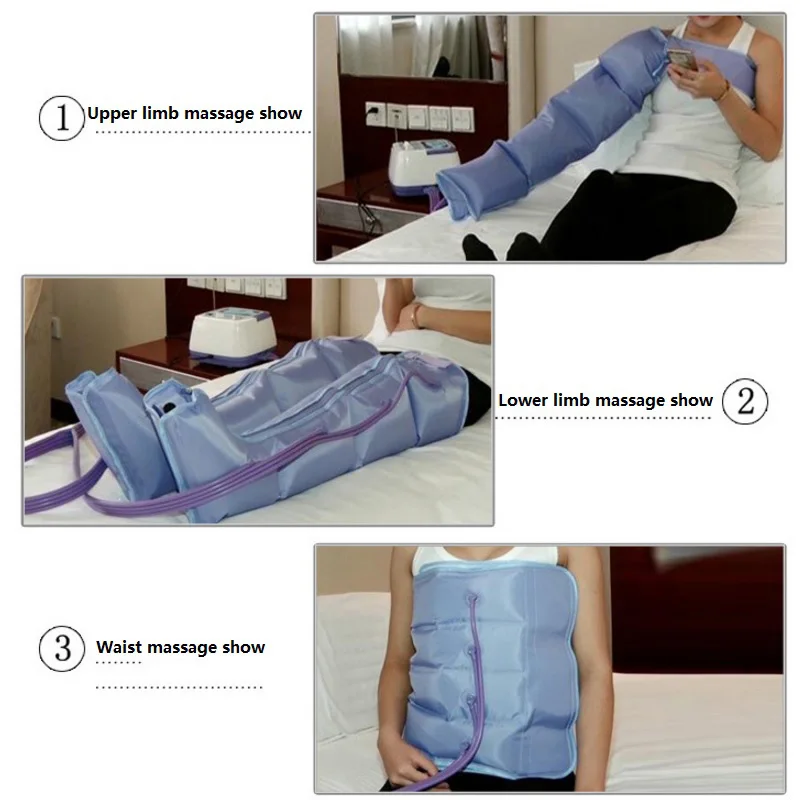 1 Upper limb massage show

Lower limb massage show 2

3 Waist massage show