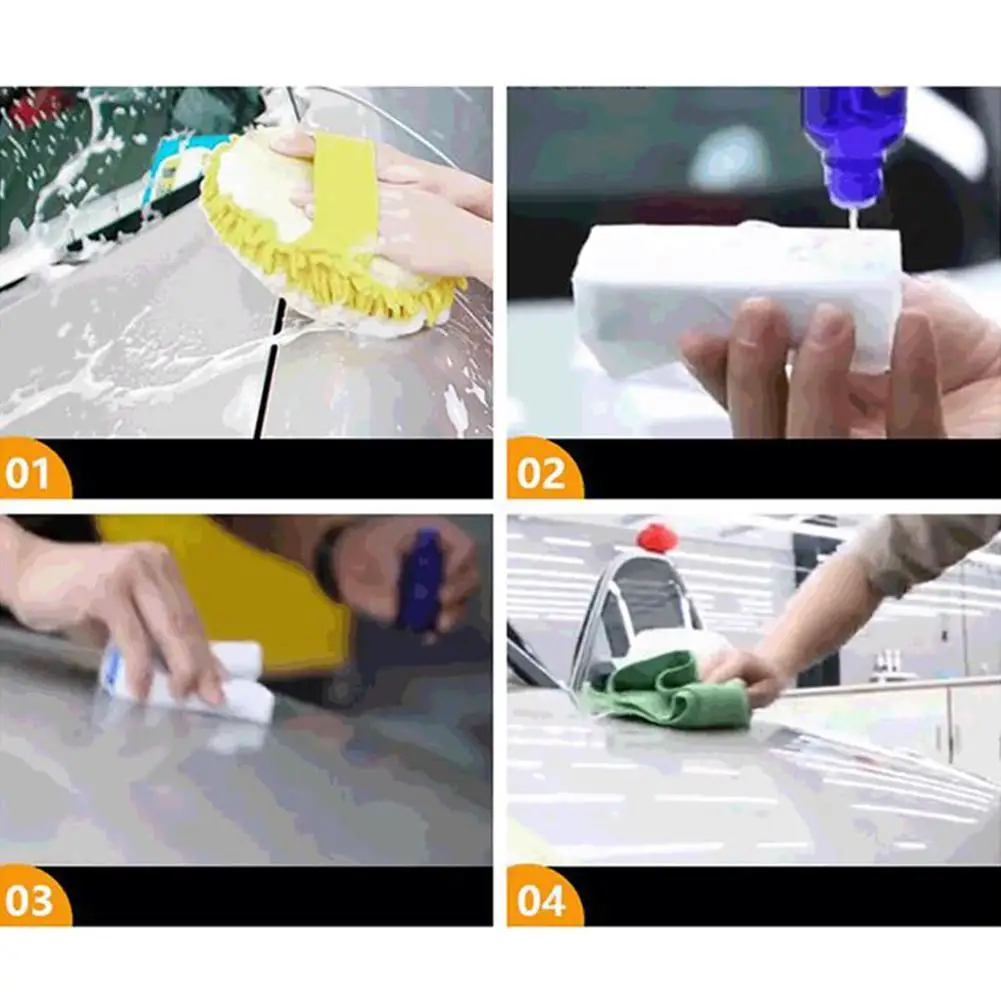 01

02

03

04