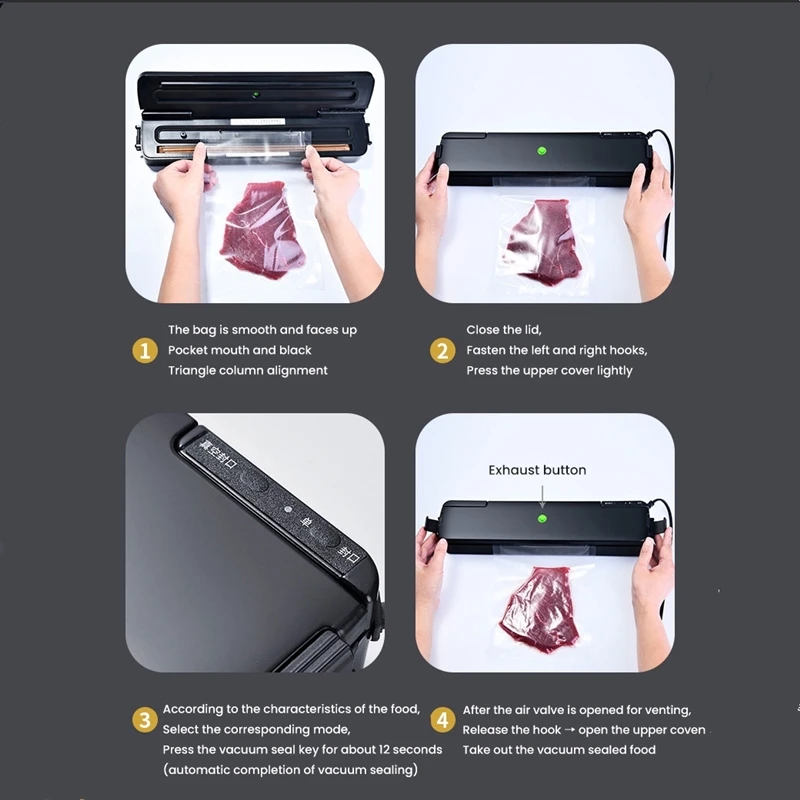 1 The bag is smooth and faces up
Pocket mouth and black
Triangle column alignment

2 Close the lid,
Fasten the left and right hooks,
Press the upper cover lightly

真空封口
单
封口

Exhaust button

3 According to the characteristics of the food,
Select the corresponding mode,
Press the vacuum seal key for about 12 seconds
(automatic completion of vacuum sealing)

4 After the air valve is opened for venting,
Release the hook → open the upper coven
Take out the vacuum sealed food