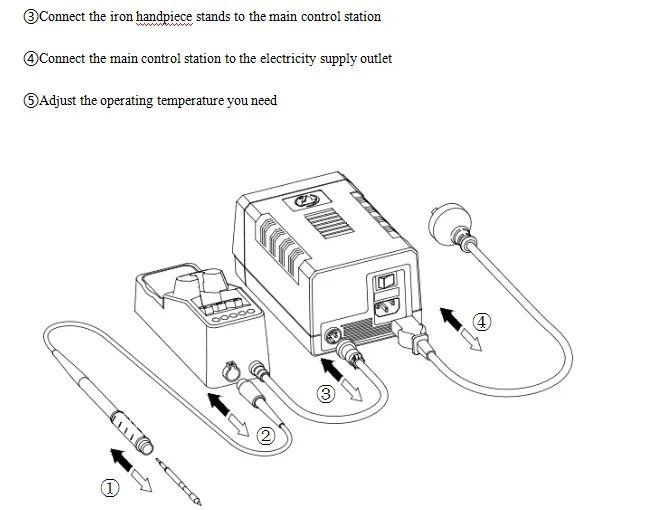 ③Connect the iron handpiece stands to the main control station

④Connect the main control station to the electricity supply outlet

⑤Adjust the operating temperature you need

④

③

②

①