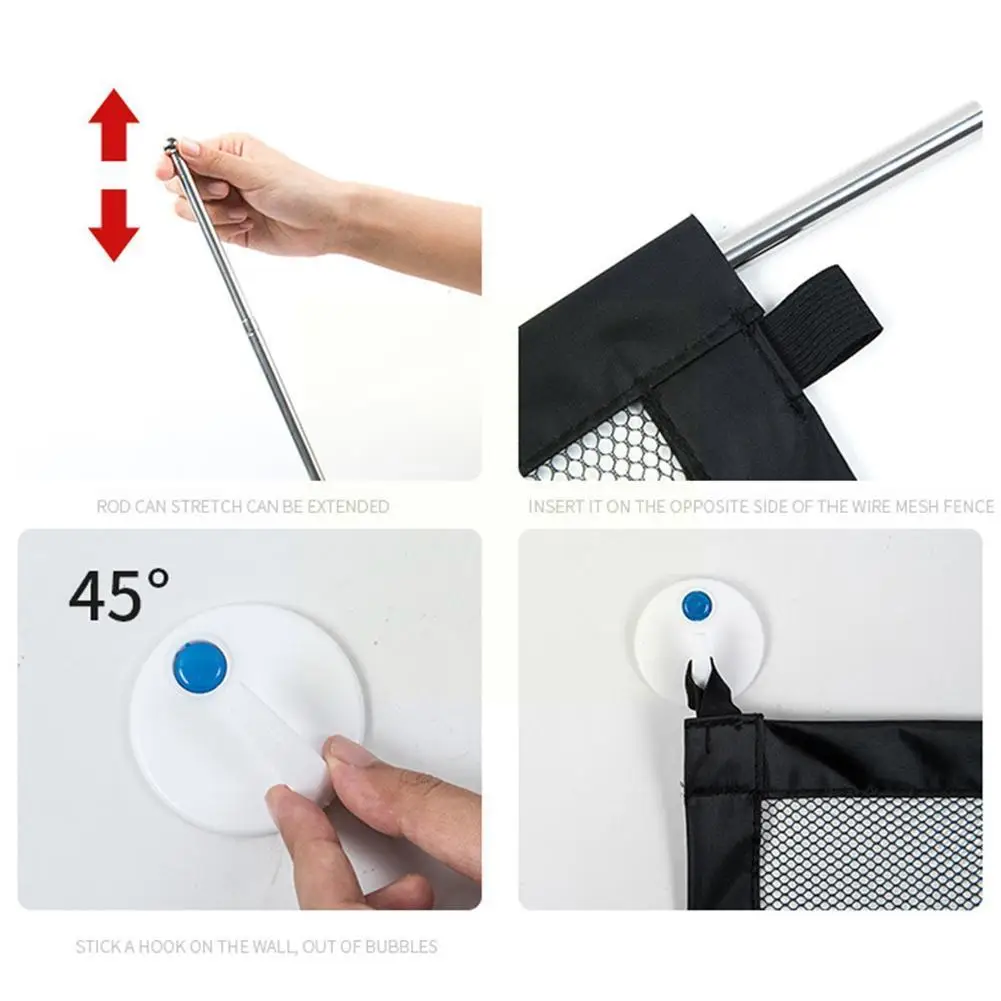 ROD CAN STRETCH CAN BE EXTENDED

INSERT IT ON THE OPPOSITE SIDE OF THE WIRE MESH FENCE

45°

STICK A HOOK ON THE WALL, OUT OF BUBBLES