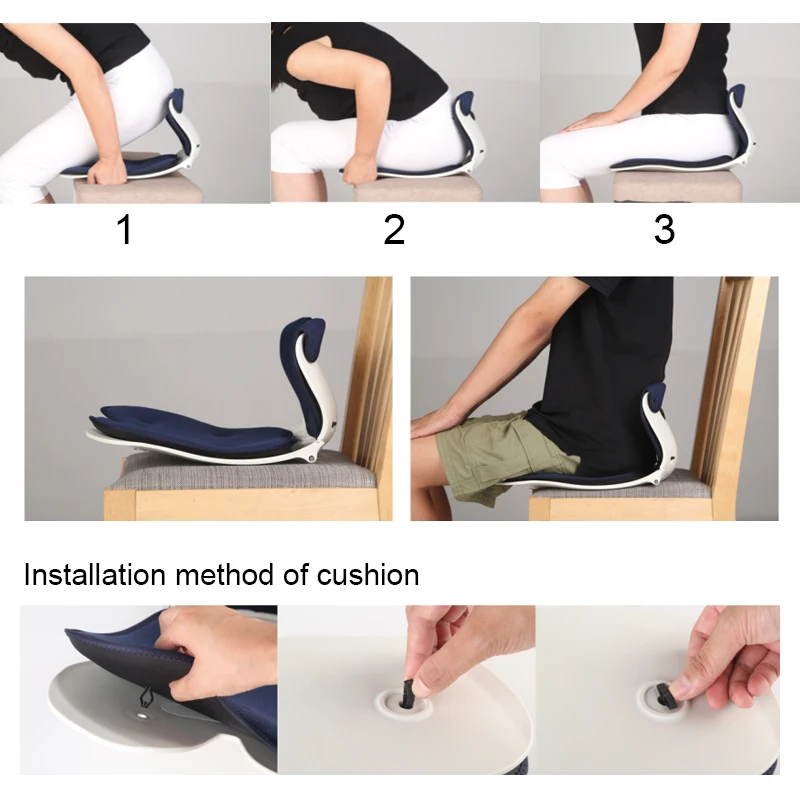 1

2

3

Installation method of cushion