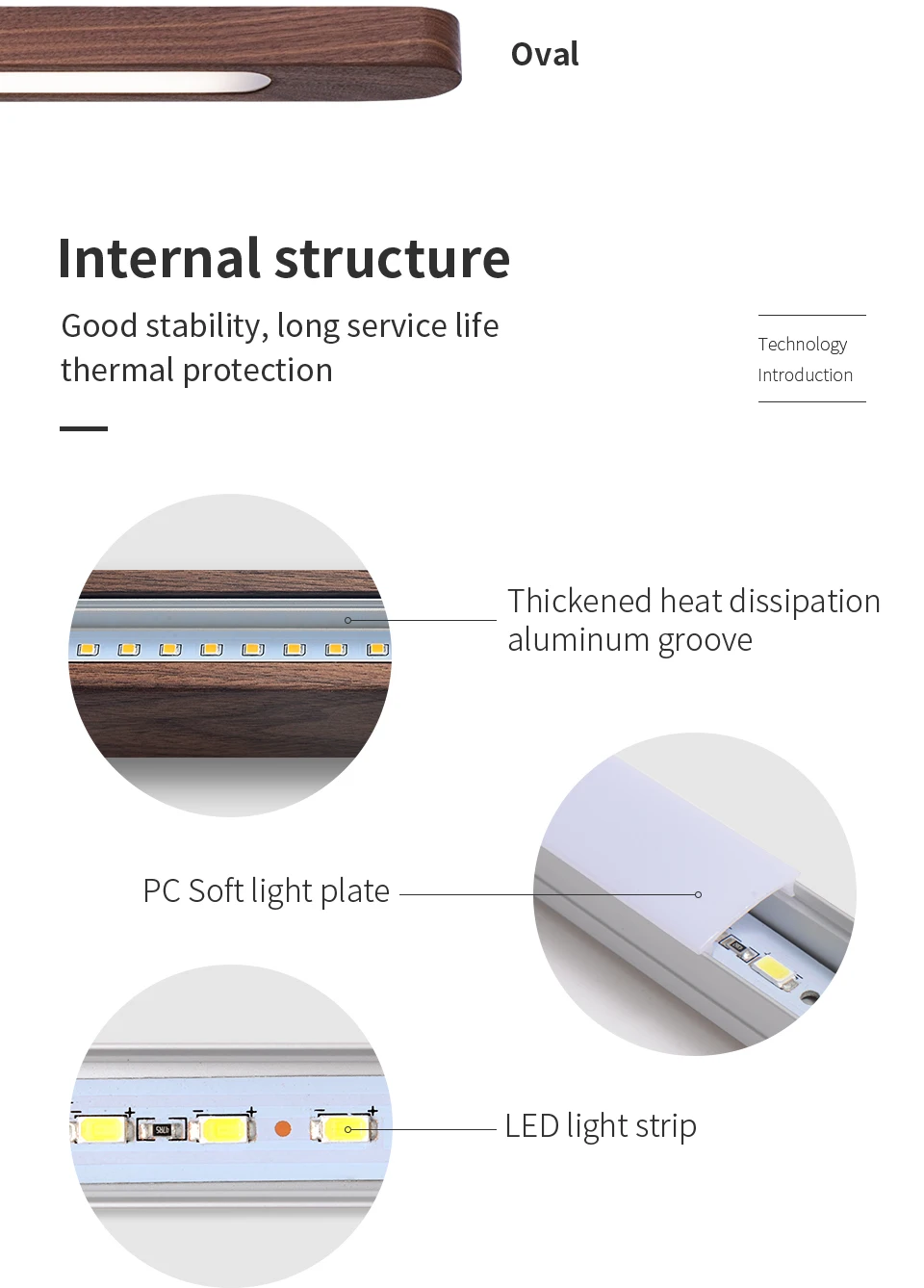 Oval

Internal structure

Good stability, long service life
thermal protection

Technology
Introduction

Thickened heat dissipation aluminum groove

PC Soft light plate

LED light strip