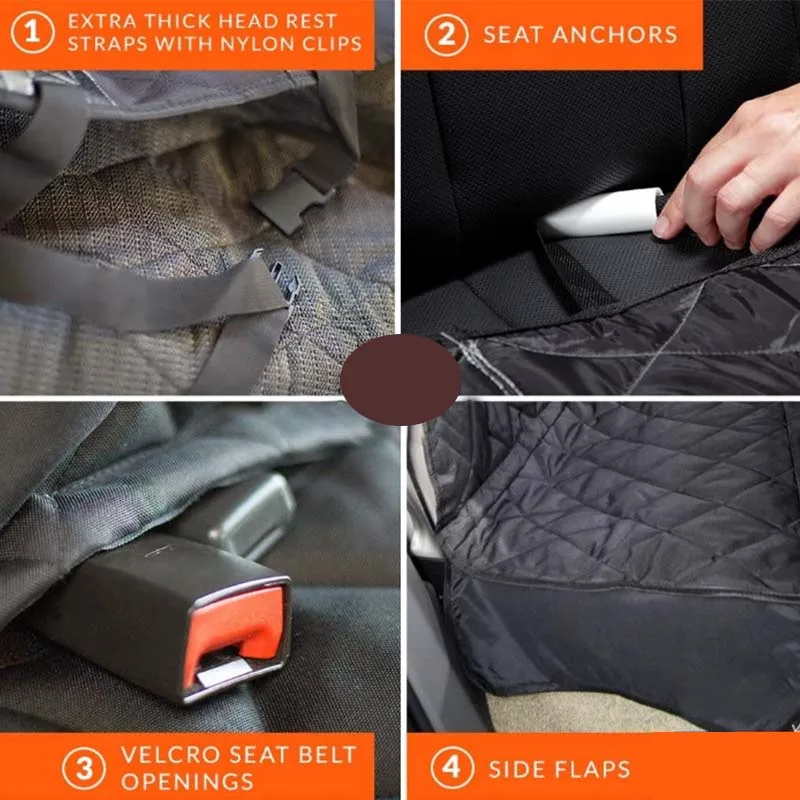 1 EXTRA THICK HEAD REST STRAPS WITH NYLON CLIPS

2 SEAT ANCHORS

3 VELCRO SEAT BELT OPENINGS

4 SIDE FLAPS