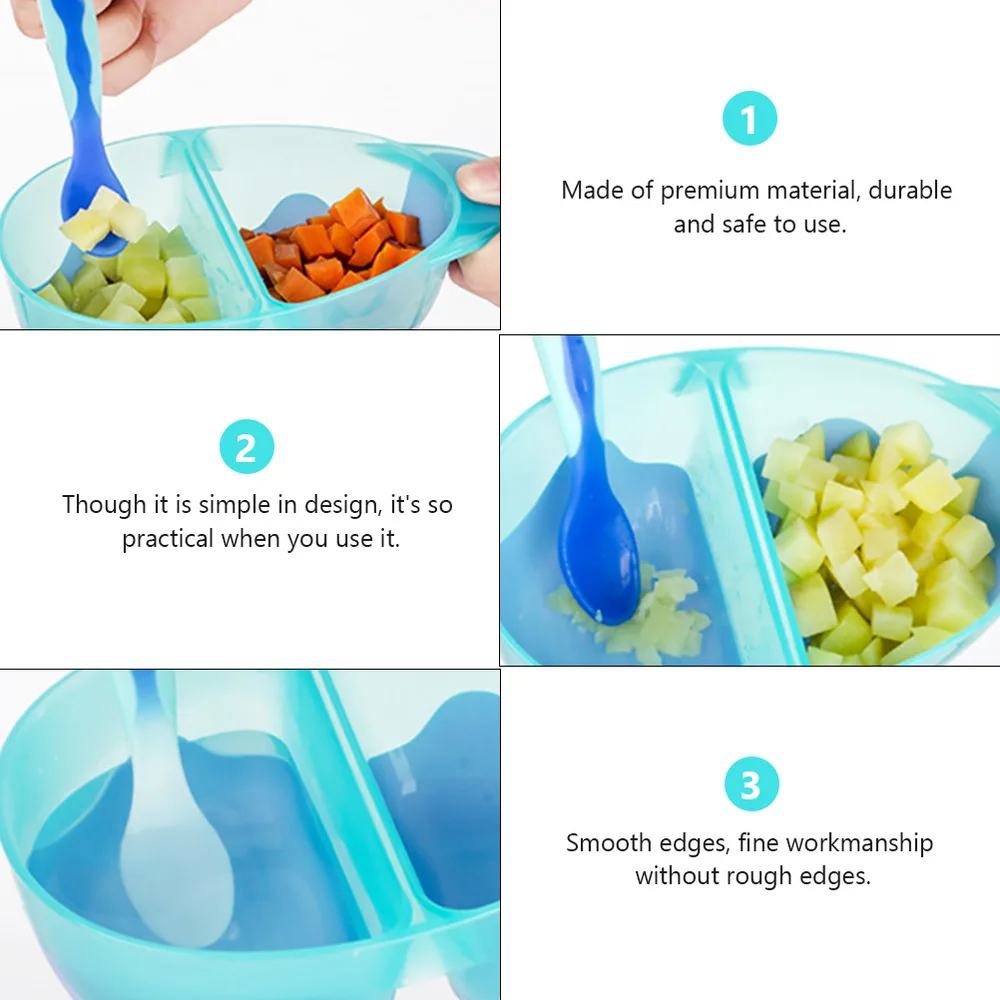 1

Made of premium material, durable and safe to use.

2

Though it is simple in design, it's so practical when you use it.

3

Smooth edges, fine workmanship without rough edges.