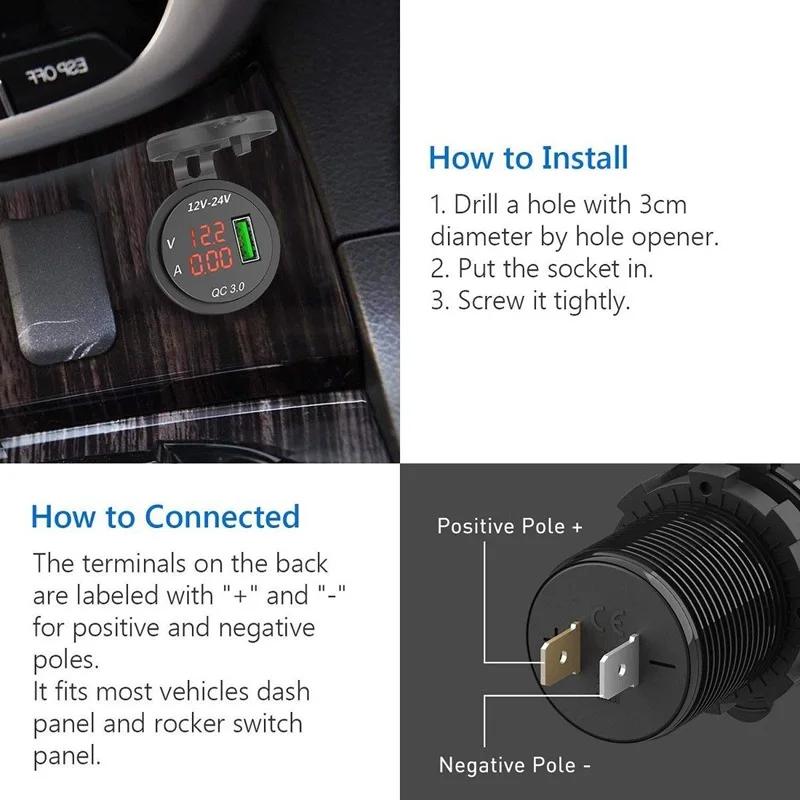 ESP OFF

12V-24V
V 12.2
A 0.00
QC 3.0

How to Install
1. Drill a hole with 3cm diameter by hole opener.
2. Put the socket in.
3. Screw it tightly.

How to Connected
The terminals on the back are labeled with "+" and "-" for positive and negative poles.
It fits most vehicles dash panel and rocker switch panel.

Positive Pole +
CE
Negative Pole -