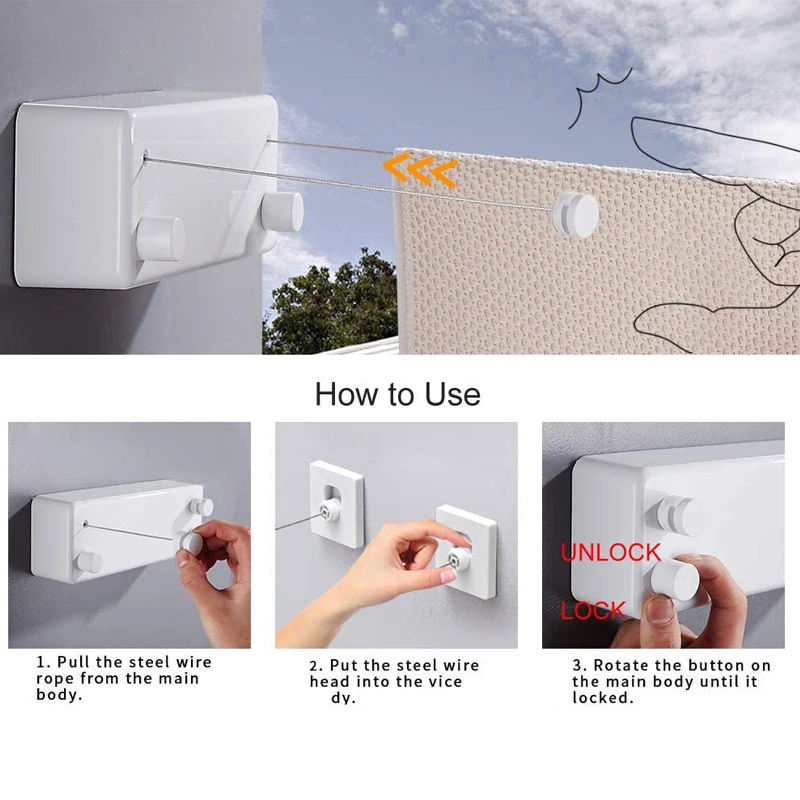 How to Use

UNLOCK

LOCK

1. Pull the steel wire rope from the main body.

2. Put the steel wire head into the vice dy.

3. Rotate the button on the main body until it locked.