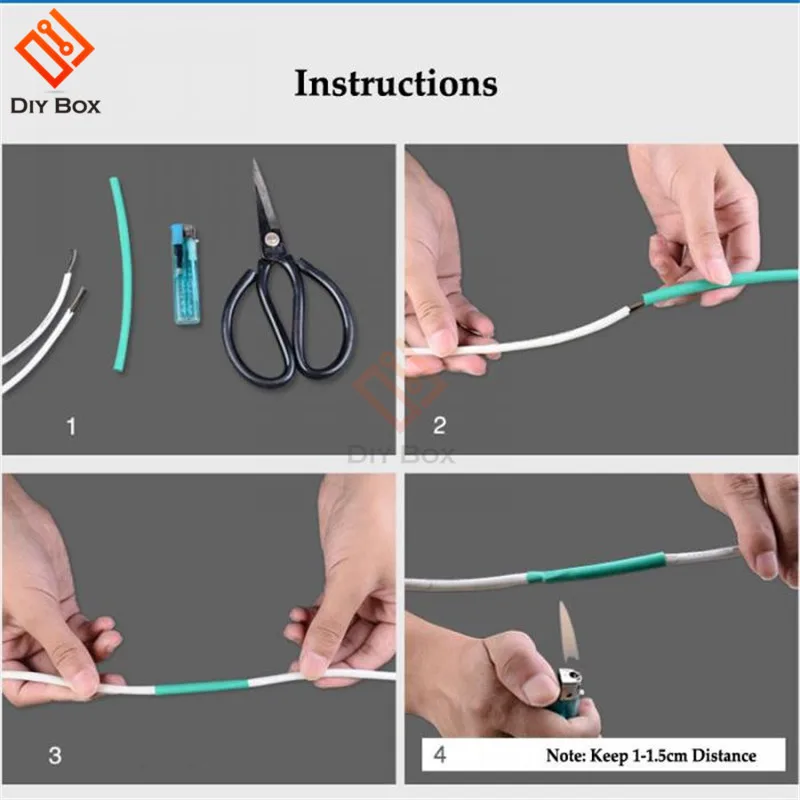 DIY BOX

Instructions

1

2

DIY BOX

3

4

Note: Keep 1-1.5cm Distance