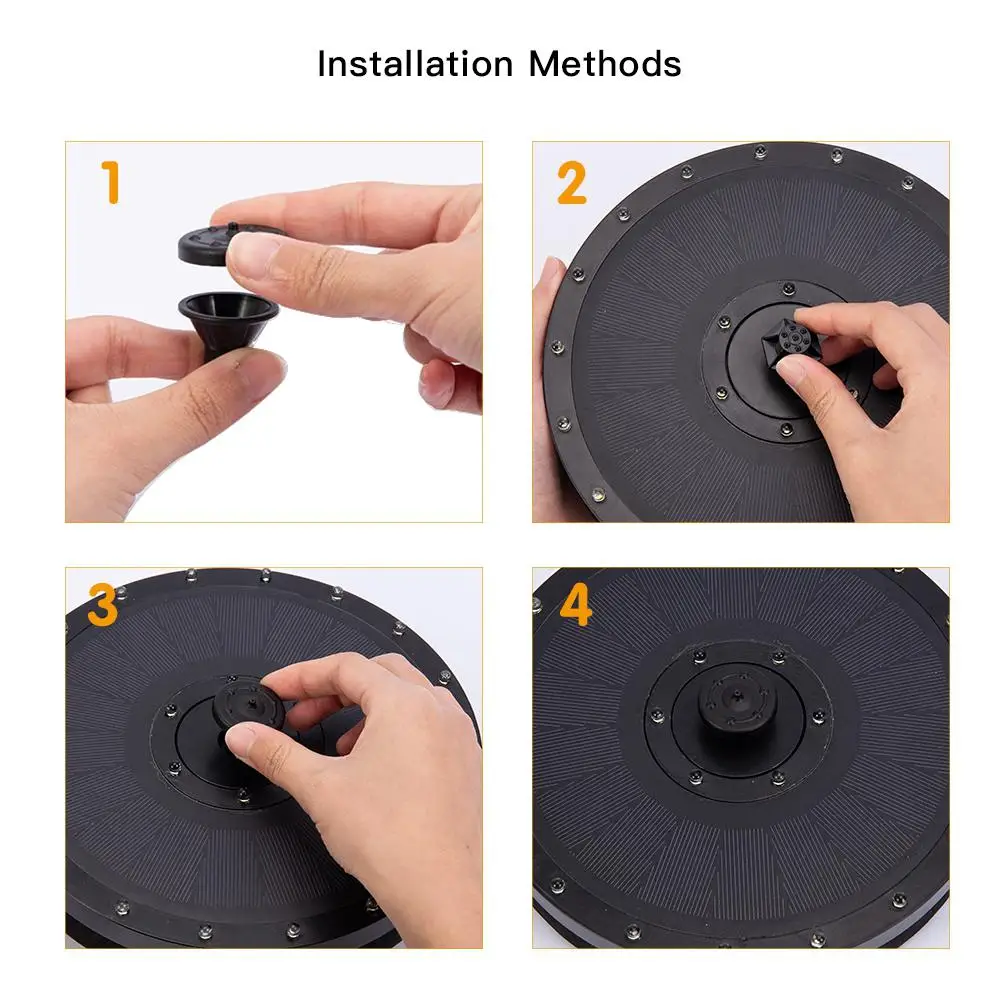 Installation Methods

1

2

3

4