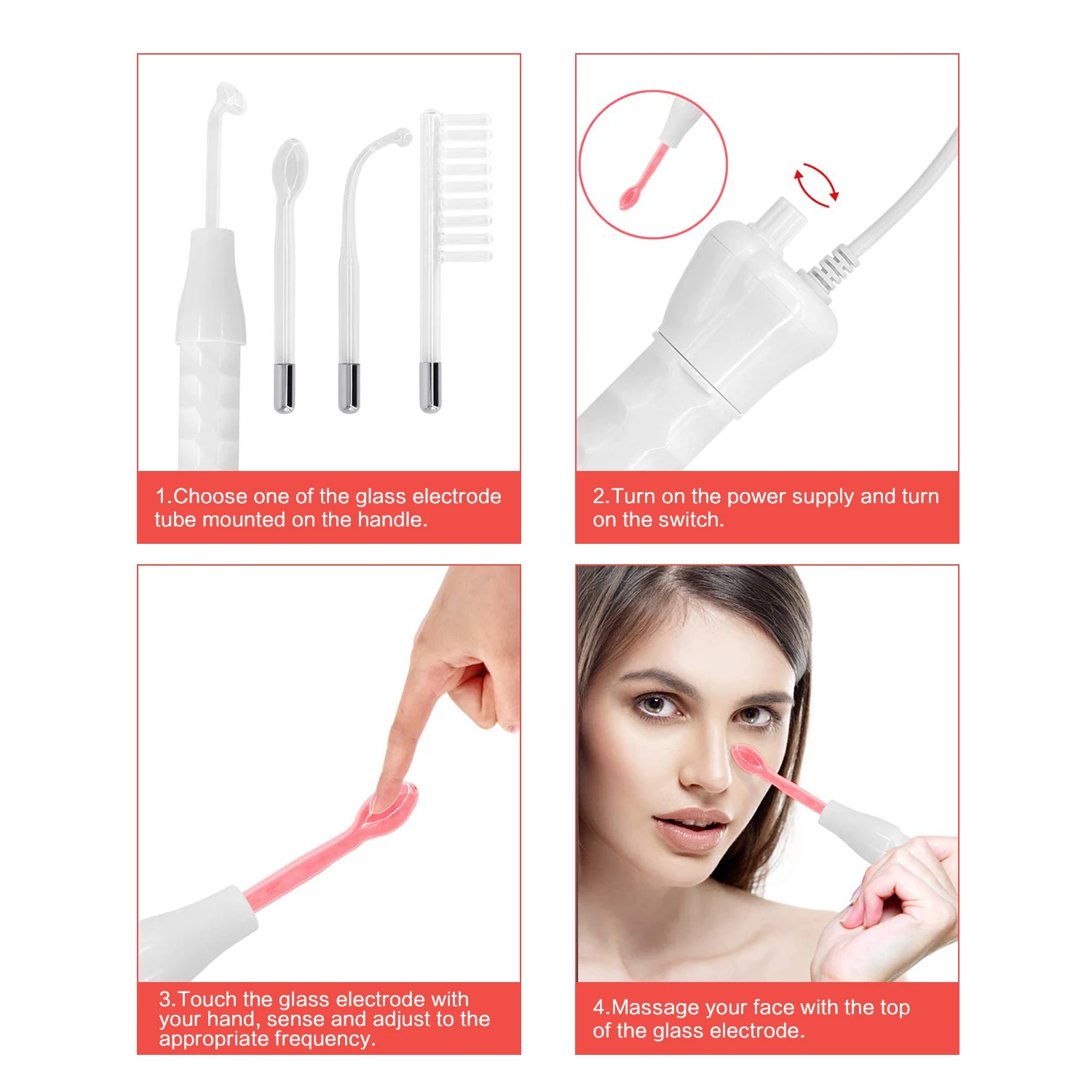 1.Choose one of the glass electrode tube mounted on the handle.

2.Turn on the power supply and turn on the switch.

3.Touch the glass electrode with your hand, sense and adjust to the appropriate frequency.

4.Massage your face with the top of the glass electrode.