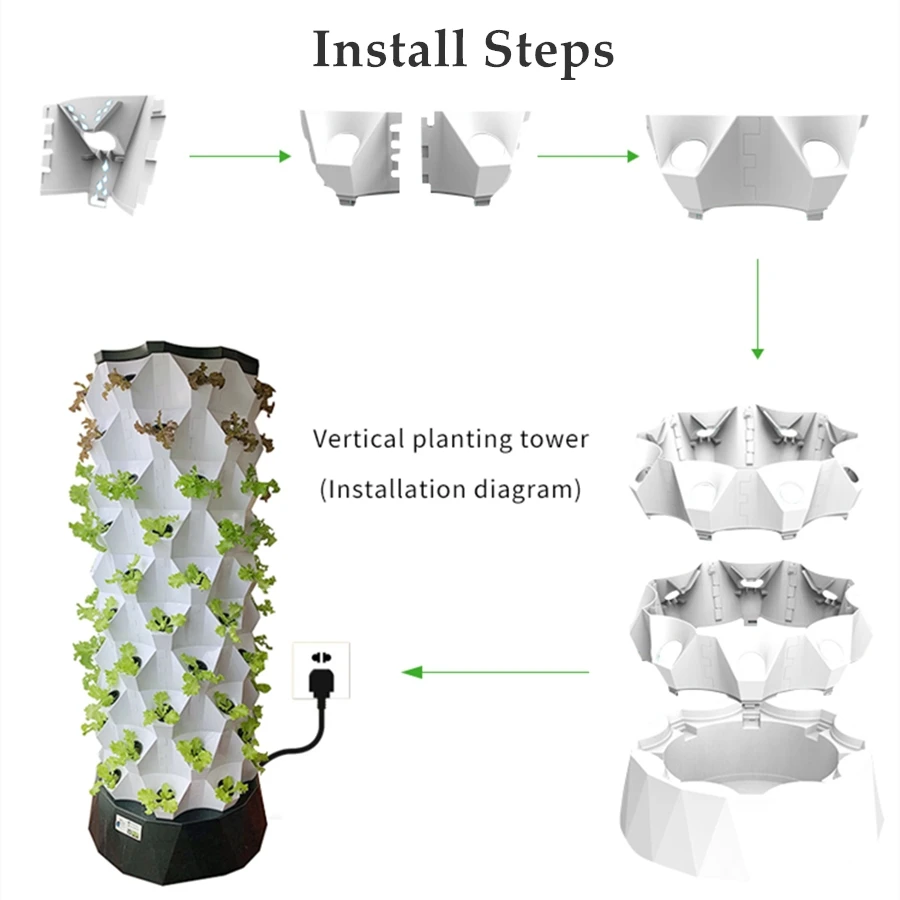 Install Steps

Vertical planting tower
(Installation diagram)