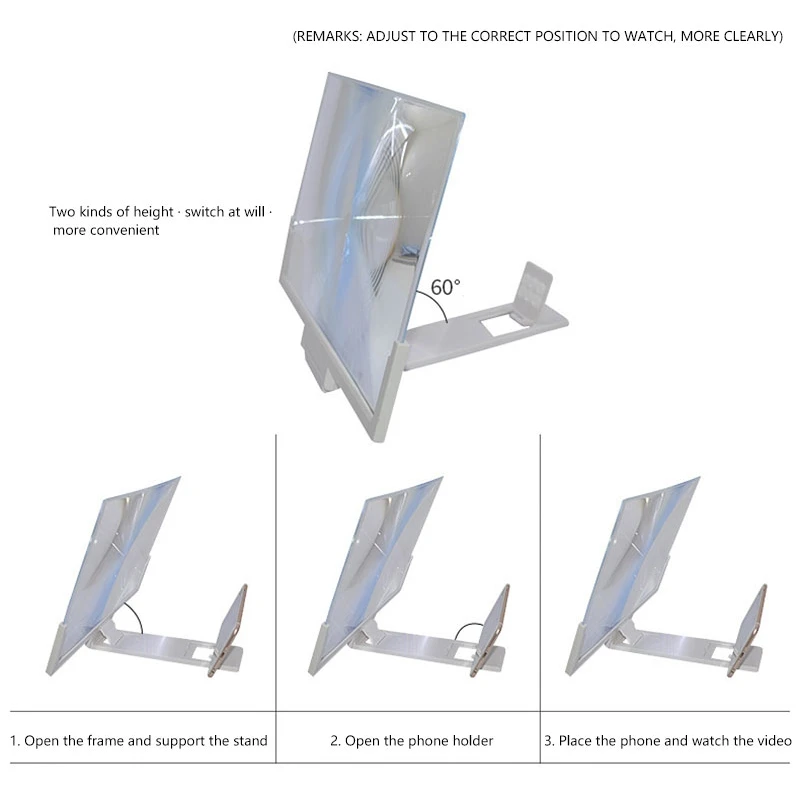 (REMARKS: ADJUST TO THE CORRECT POSITION TO WATCH, MORE CLEARLY)

Two kinds of height · switch at will · more convenient

60°

1. Open the frame and support the stand

2. Open the phone holder

3. Place the phone and watch the video