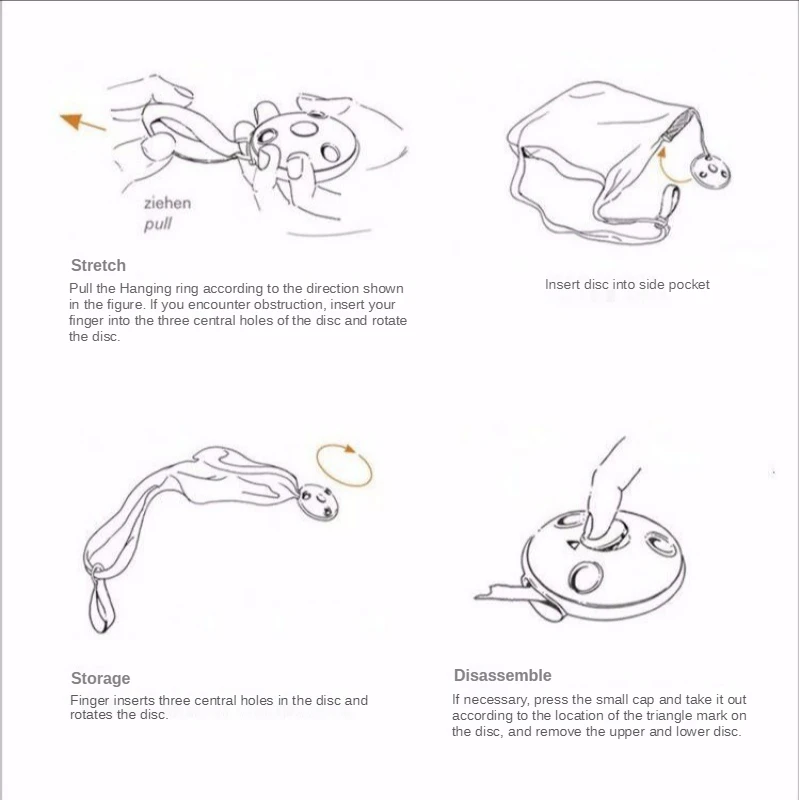 ziehen
pull

Stretch
Pull the Hanging ring according to the direction shown in the figure. If you encounter obstruction, insert your finger into the three central holes of the disc and rotate the disc.

Insert disc into side pocket

Storage
Finger inserts three central holes in the disc and rotates the disc.

Disassemble
If necessary, press the small cap and take it out according to the location of the triangle mark on the disc, and remove the upper and lower disc.