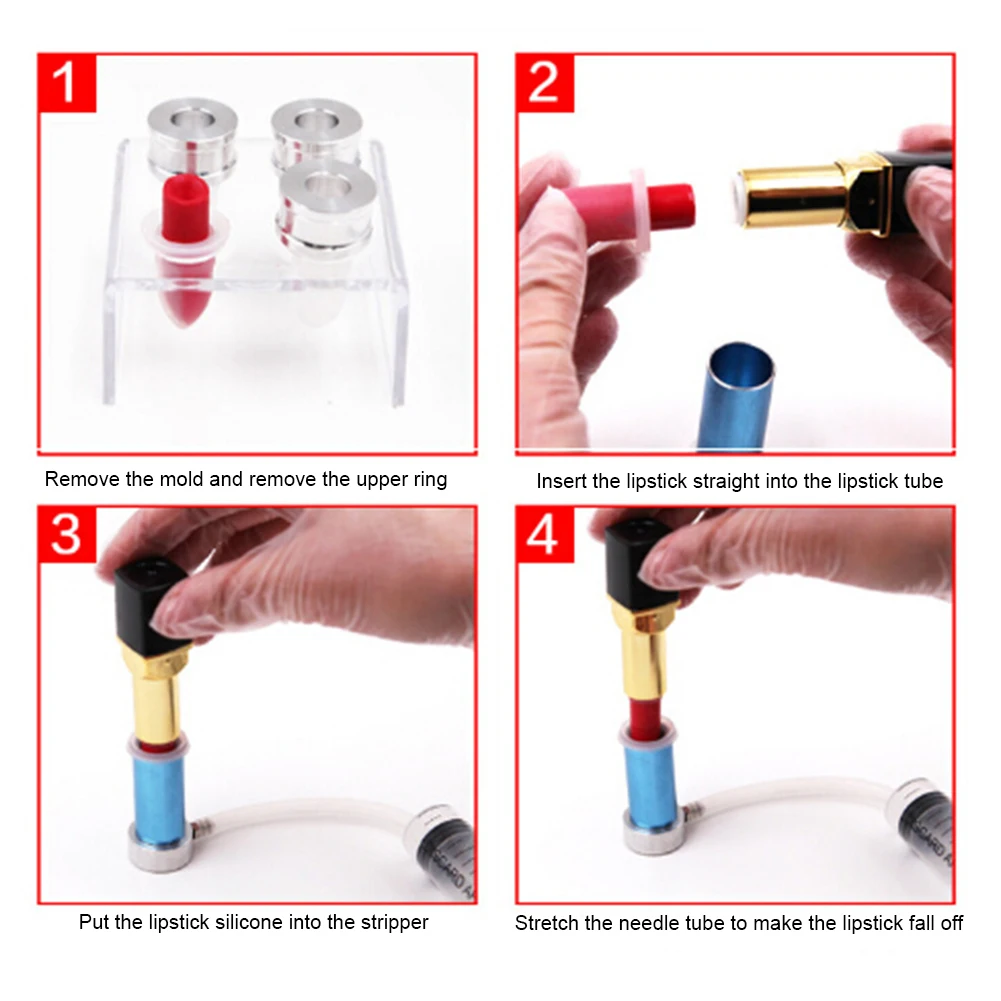 1

Remove the mold and remove the upper ring

2

Insert the lipstick straight into the lipstick tube

3

Put the lipstick silicone into the stripper

4

Stretch the needle tube to make the lipstick fall off