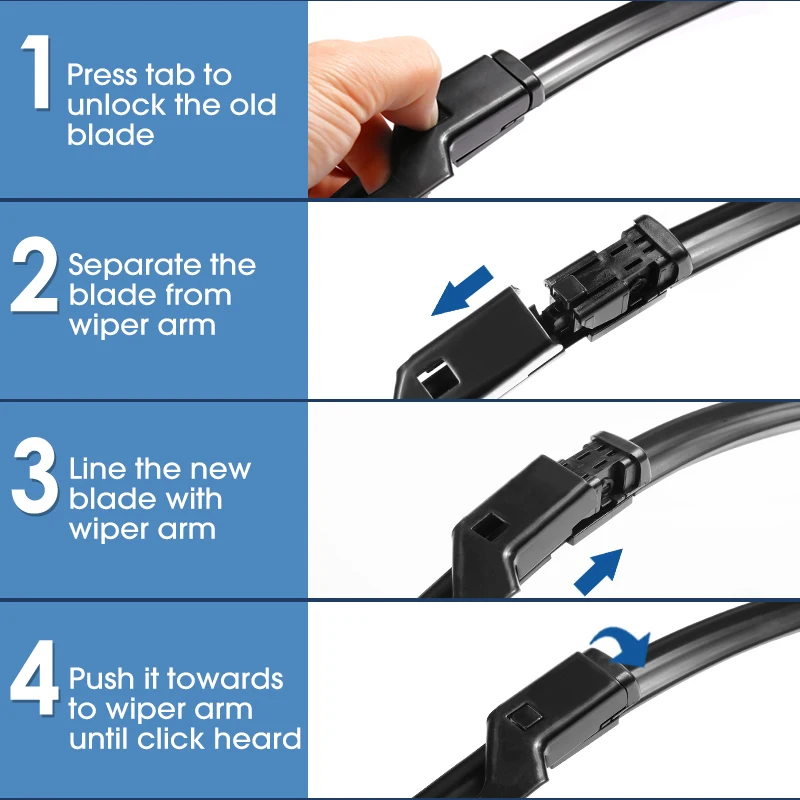 1 Press tab to unlock the old blade

2 Separate the blade from wiper arm

3 Line the new blade with wiper arm

4 Push it towards to wiper arm until click heard