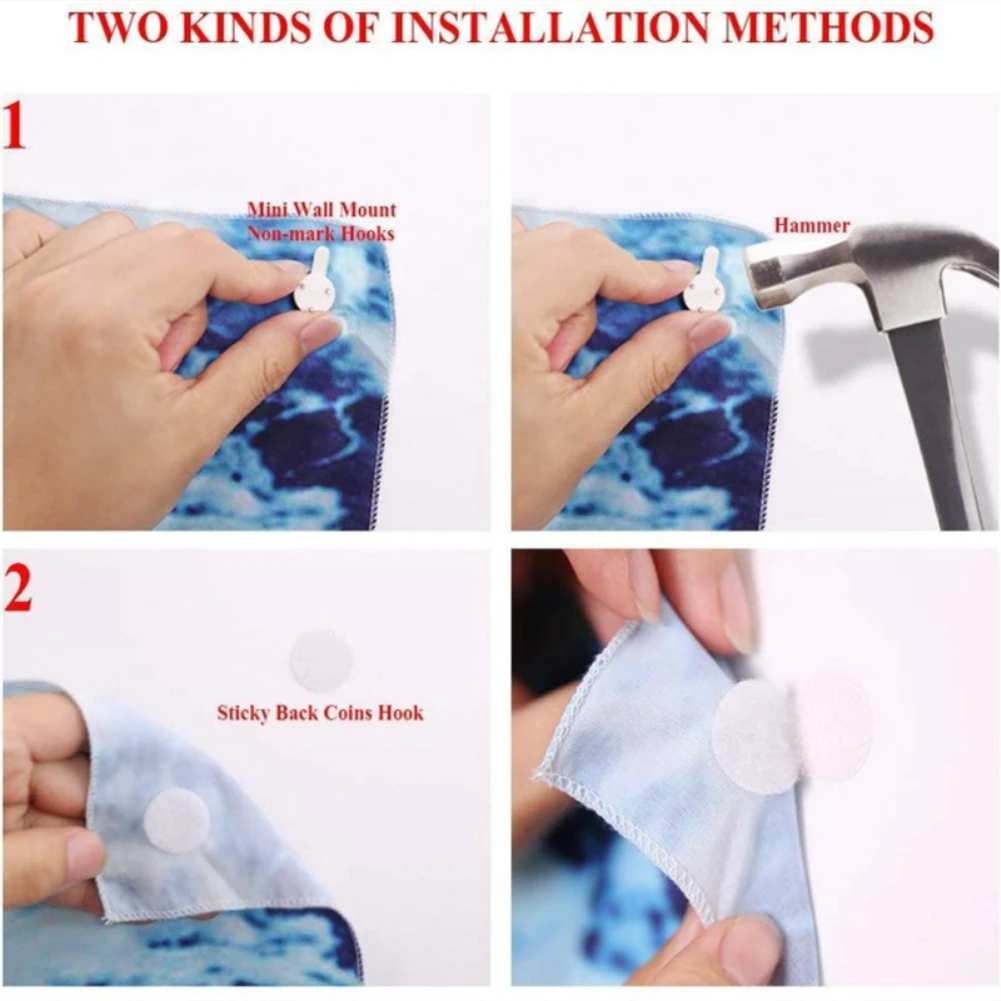 TWO KINDS OF INSTALLATION METHODS

1

Mini Wall Mount Non-mark Hooks

Hammer

2

Sticky Back Coins Hook