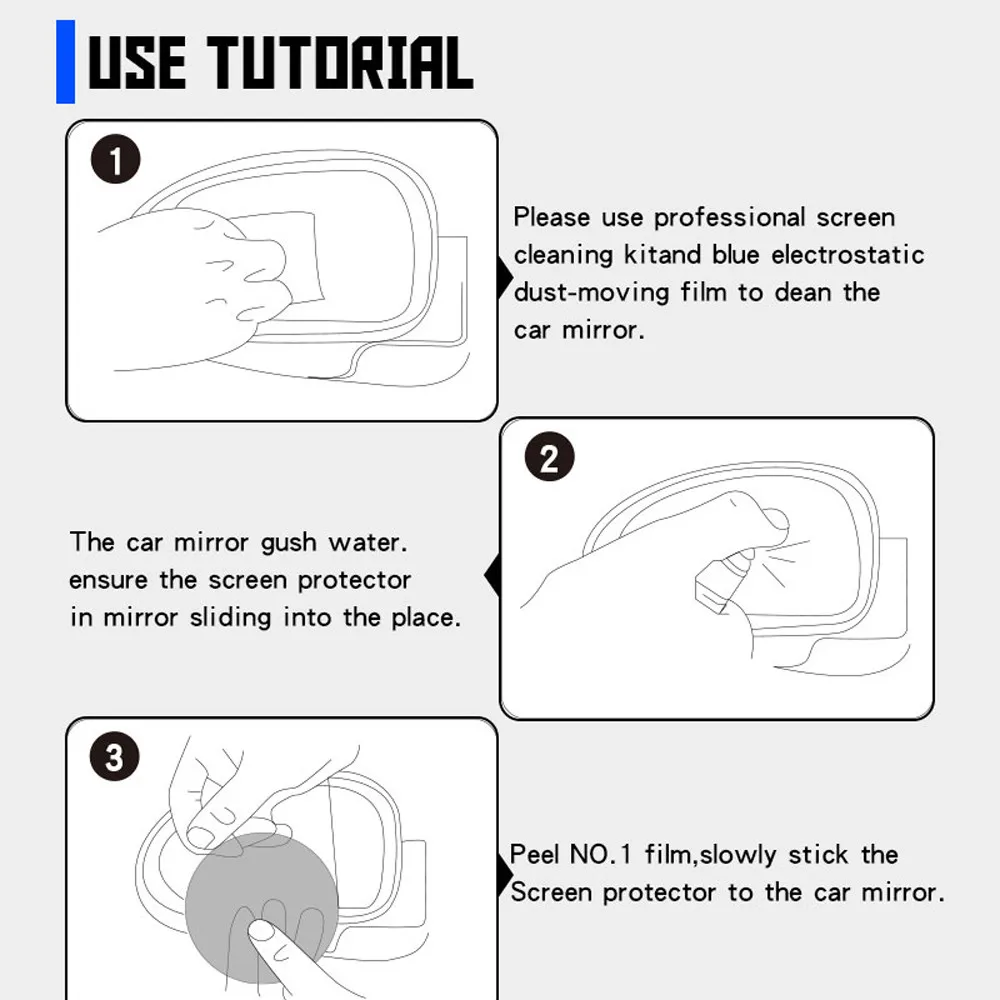 USE TUTORIAL

1

Please use professional screen cleaning kitand blue electrostatic dust-moving film to dean the car mirror.

2

The car mirror gush water. ensure the screen protector in mirror sliding into the place.

3

Peel NO.1 film,slowly stick the Screen protector to the car mirror.