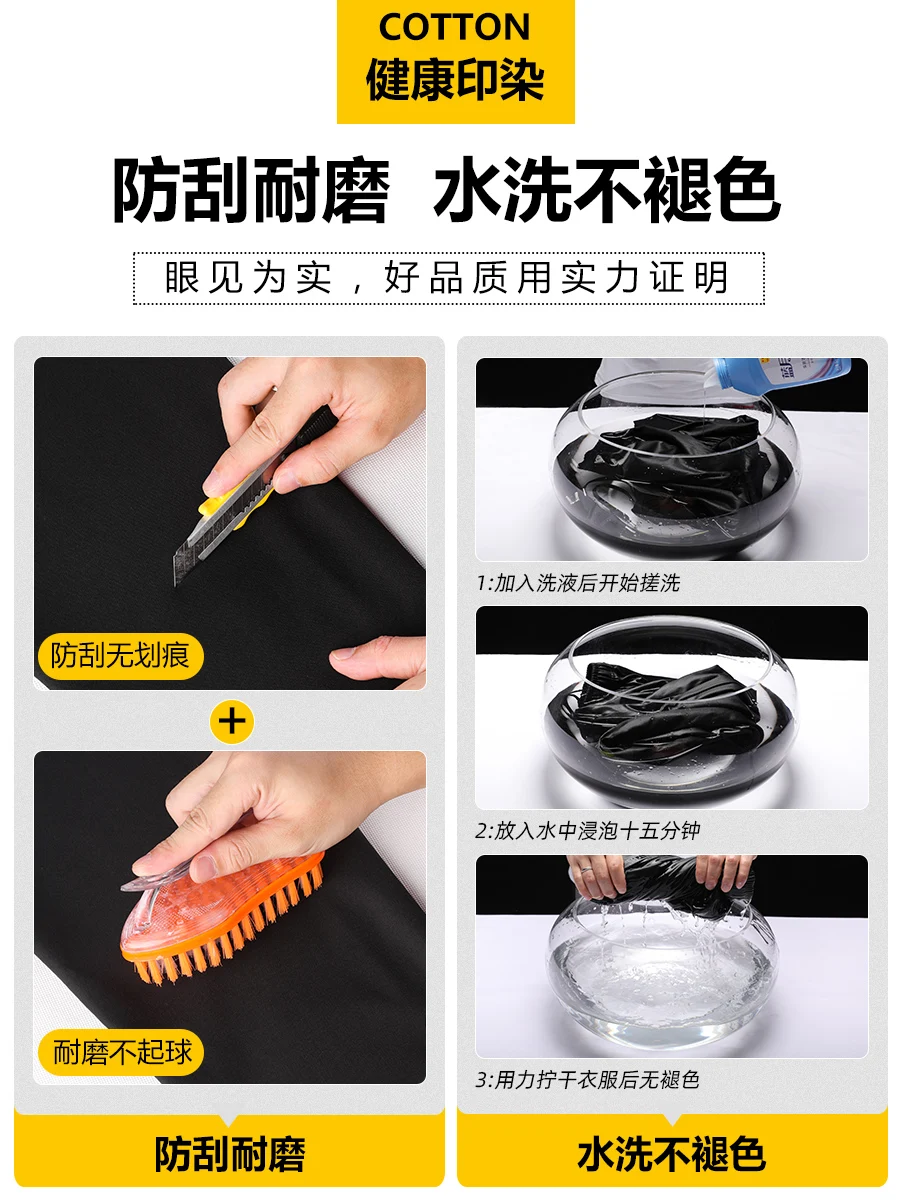 COTTON
健康印染

防刮耐磨 水洗不褪色

眼见为实，好品质用实力证明

防刮无划痕

+

耐磨不起球

防刮耐磨

1:加入洗液后开始搓洗

2:放入水中浸泡十五分钟

3:用力拧干衣服后无褪色

水洗不褪色