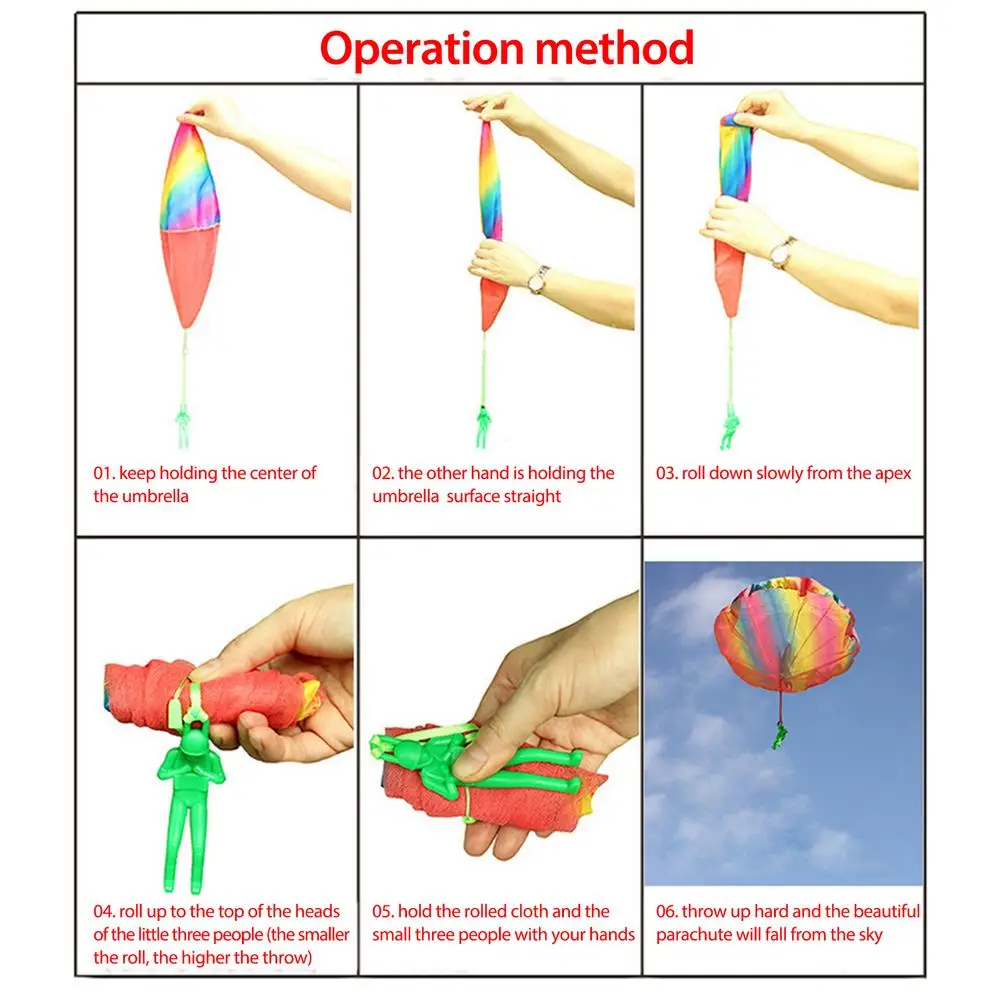 Operation method

01. keep holding the center of the umbrella

02. the other hand is holding the umbrella surface straight

03. roll down slowly from the apex

04. roll up to the top of the heads of the little three people (the smaller the roll, the higher the throw)

05. hold the rolled cloth and the small three people with your hands

06. throw up hard and the beautiful parachute will fall from the sky