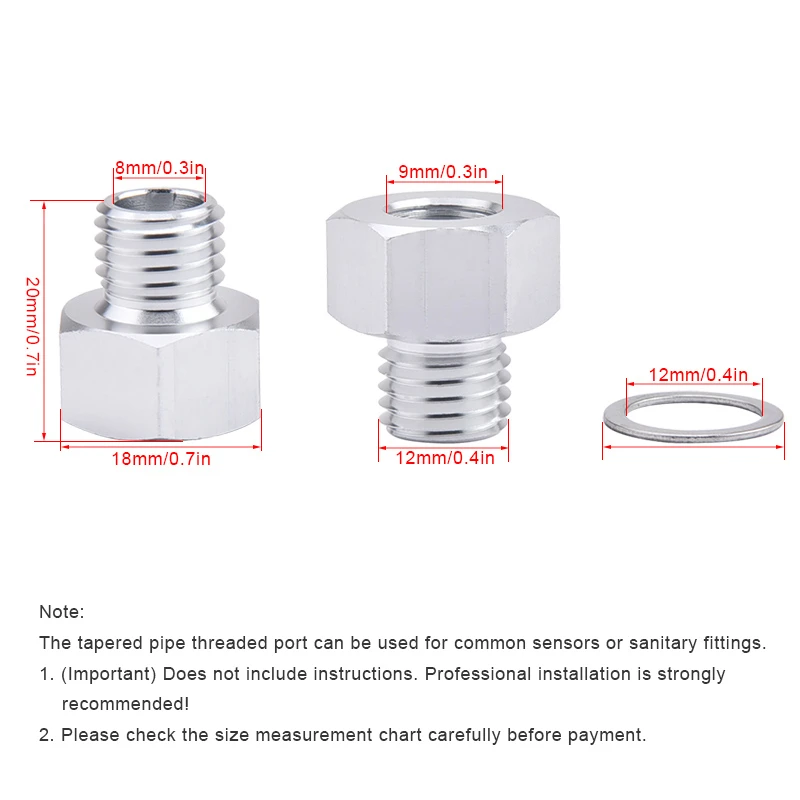 8mm/0.3in

20mm/0.7in

18mm/0.7in

9mm/0.3in

12mm/0.4in

12mm/0.4in

Note:

The tapered pipe threaded port can be used for common sensors or sanitary fittings.

1. (Important) Does not include instructions. Professional installation is strongly recommended!

2. Please check the size measurement chart carefully before payment.