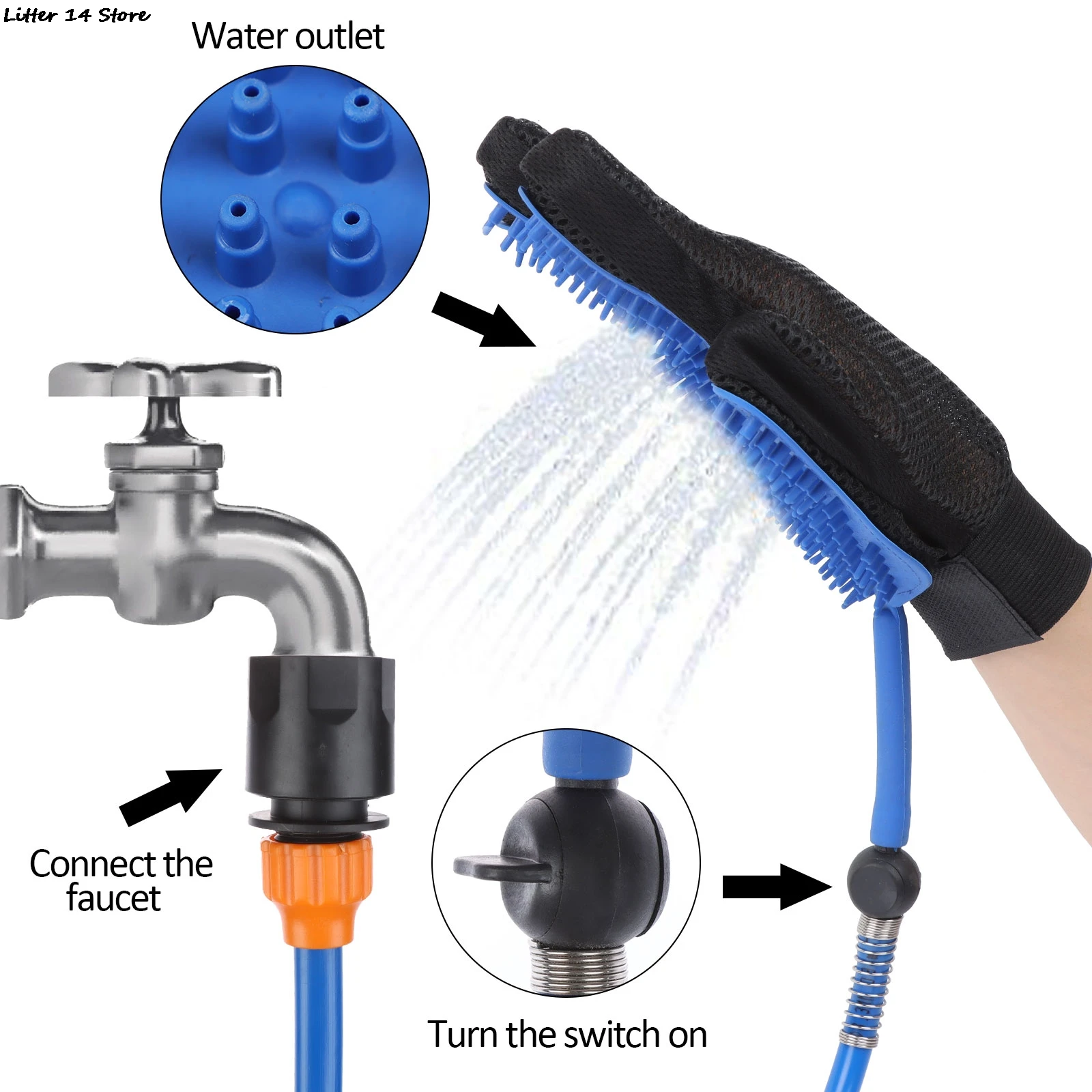 Litter 14 Store

Water outlet

Connect the faucet

Turn the switch on