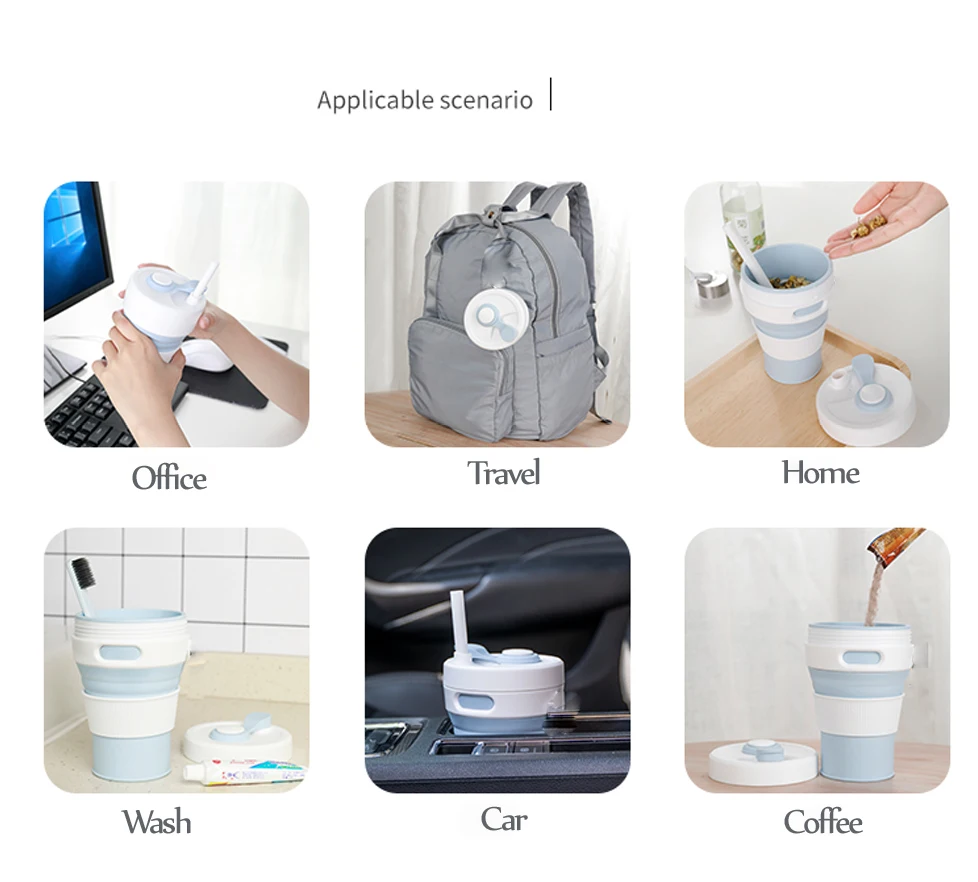 Applicable scenario

Office

Travel

Home

Wash

Car

Coffee