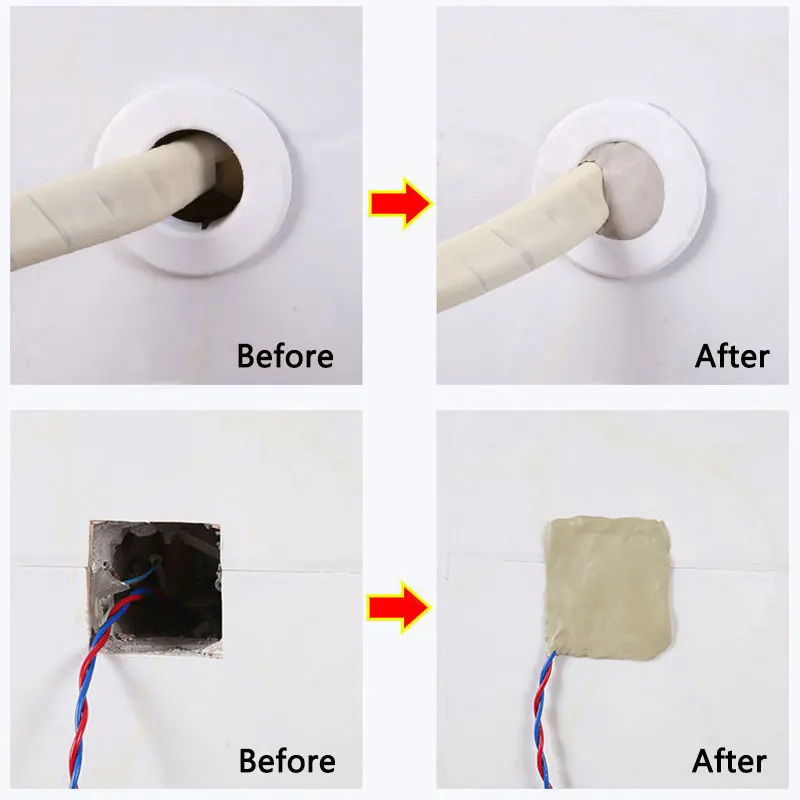 Before

After

Before

After