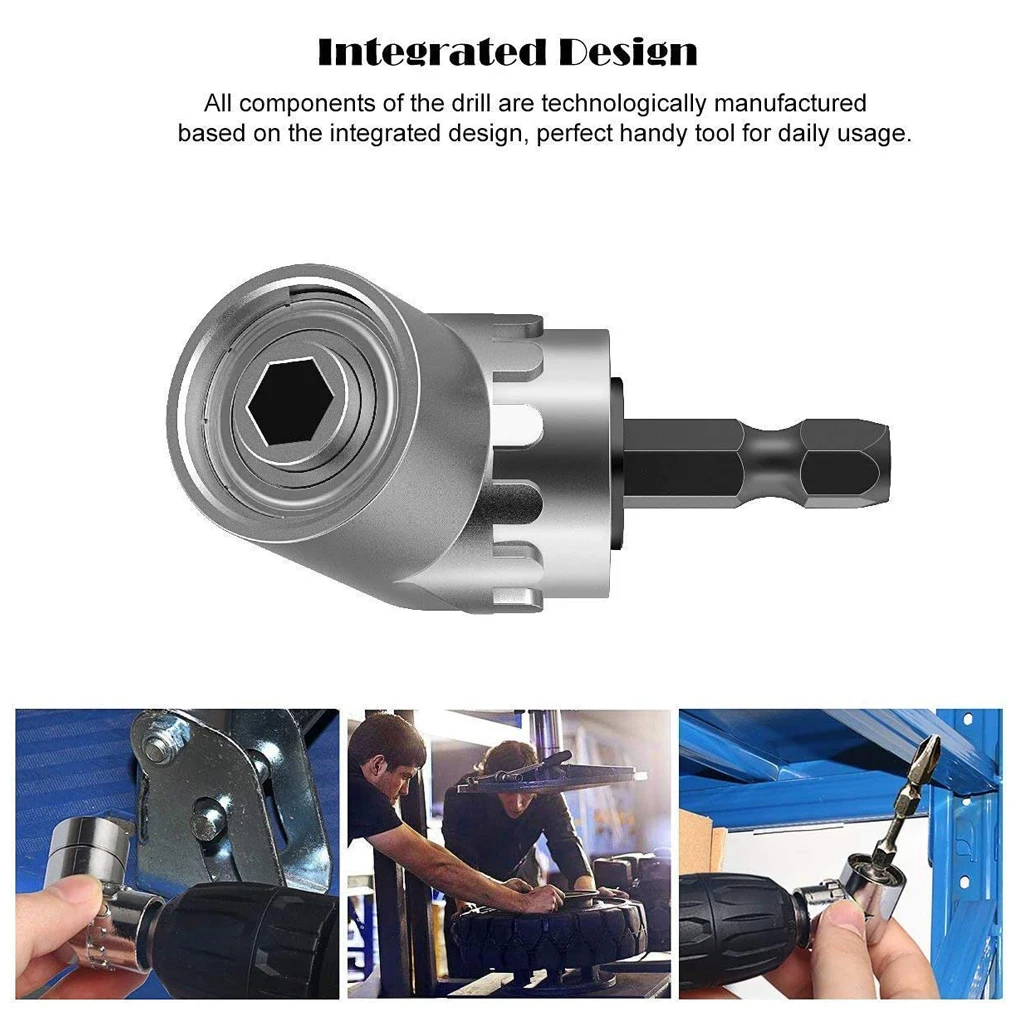 Integrated Design

All components of the drill are technologically manufactured based on the integrated design, perfect handy tool for daily usage.