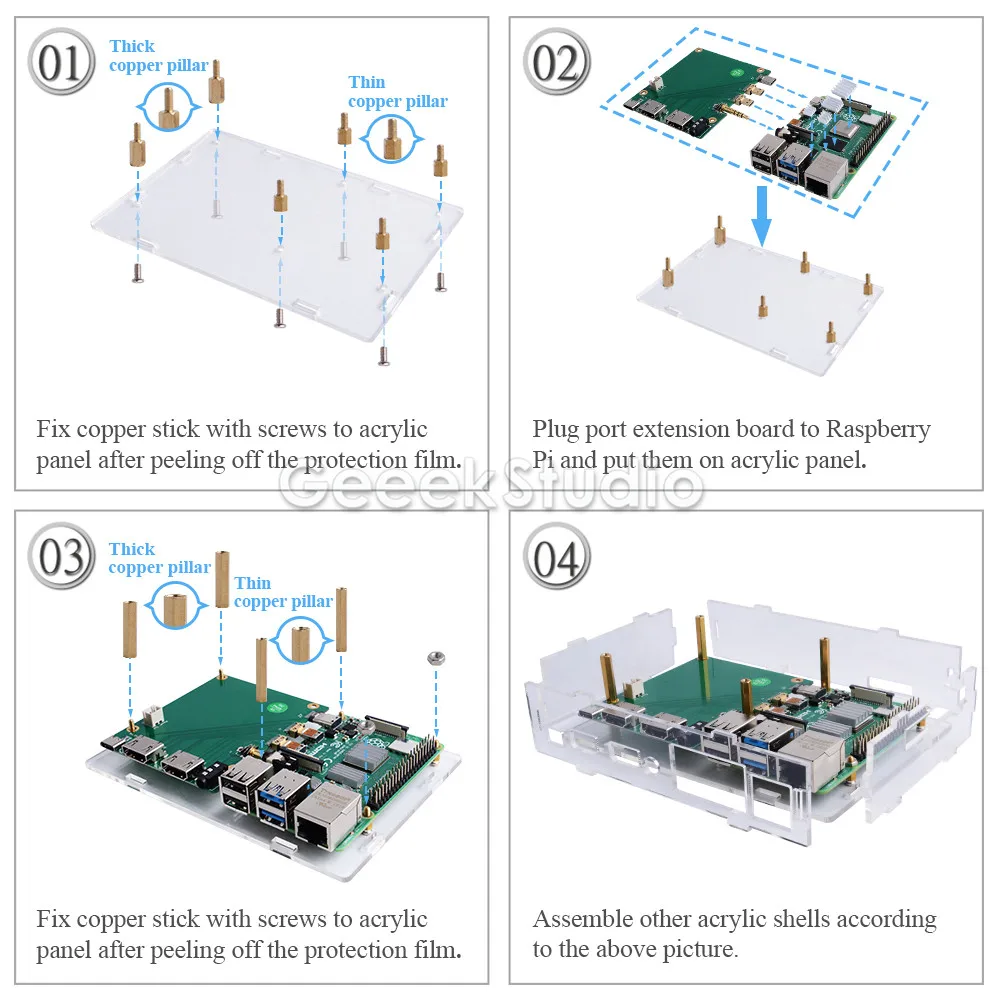 01

Thick copper pillar

Thin copper pillar

Fix copper stick with screws to acrylic panel after peeling off the protection film.

02

Plug port extension board to Raspberry Pi and put them on acrylic panel.

GeeekStudio

03

Thick copper pillar

Thin copper pillar

Fix copper stick with screws to acrylic panel after peeling off the protection film.

04

Assemble other acrylic shells according to the above picture.