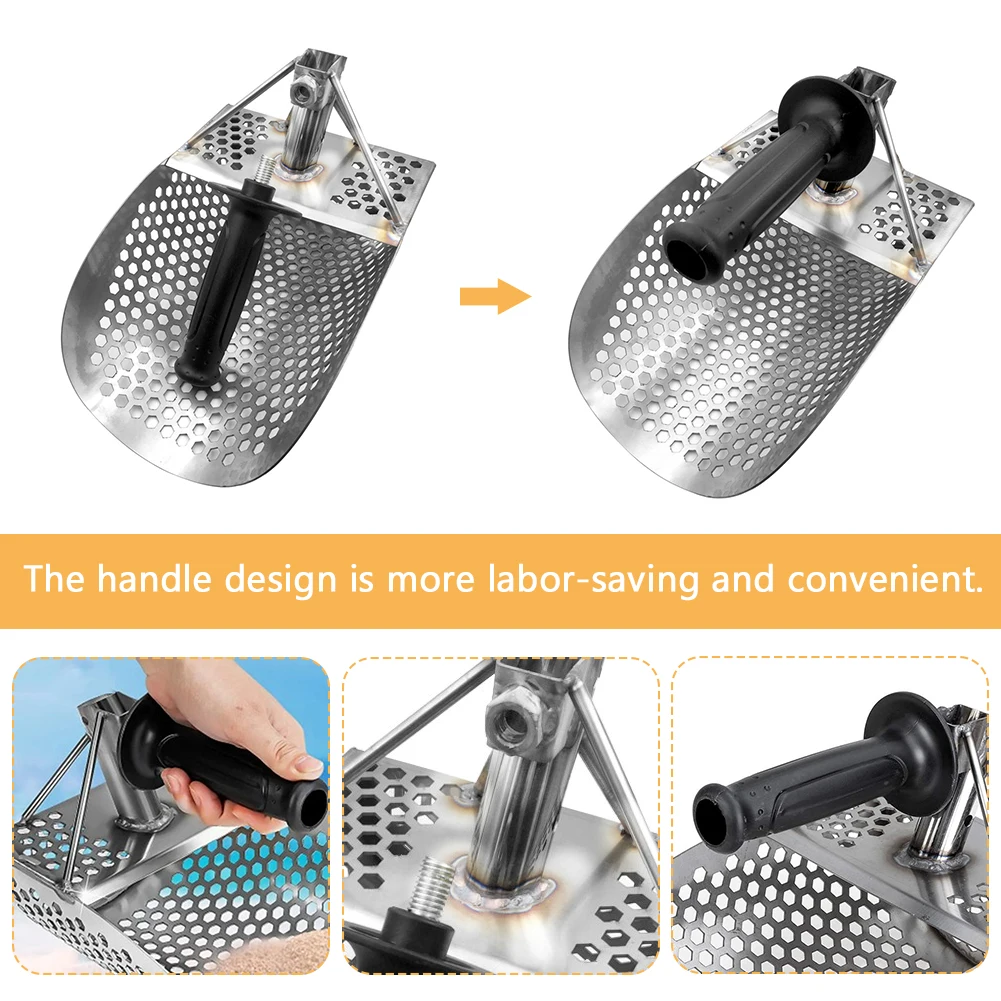 The handle design is more labor-saving and convenient.