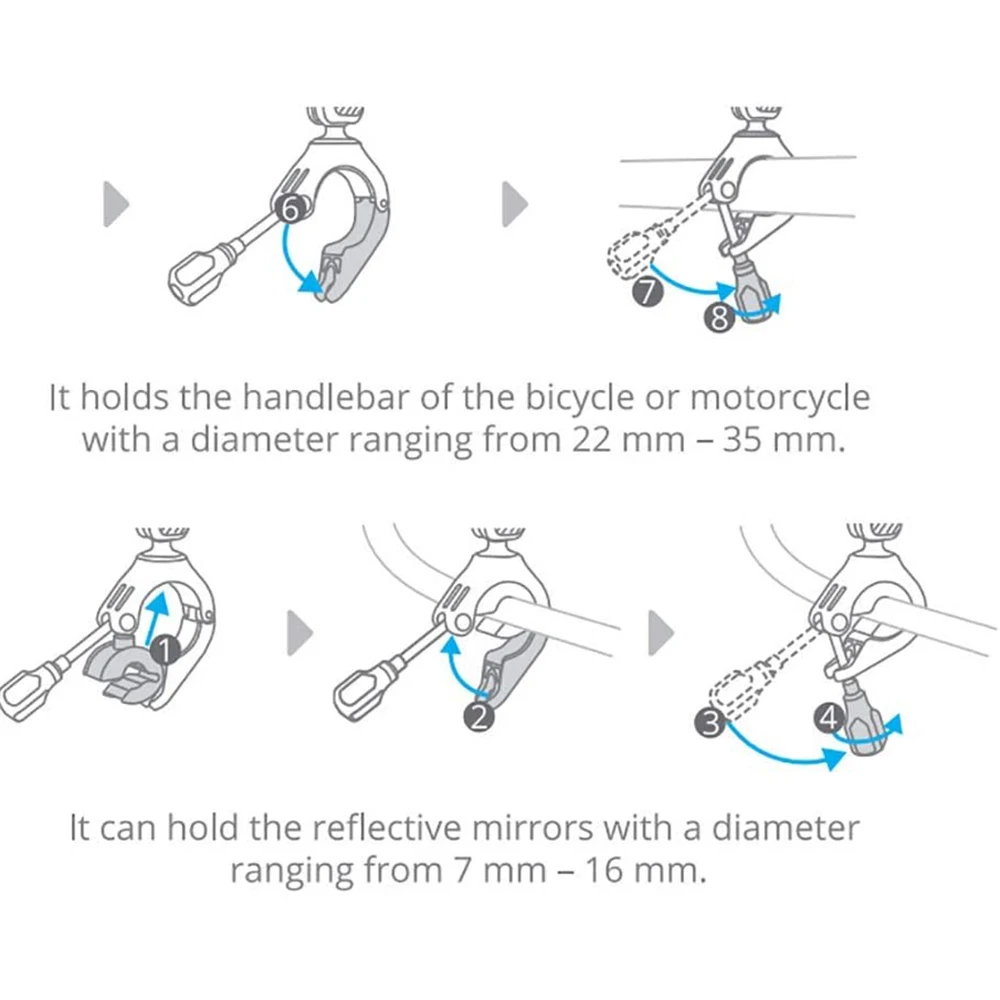 6

7

8

It holds the handlebar of the bicycle or motorcycle with a diameter ranging from 22 mm – 35 mm.

1

2

3

4

It can hold the reflective mirrors with a diameter ranging from 7 mm – 16 mm.