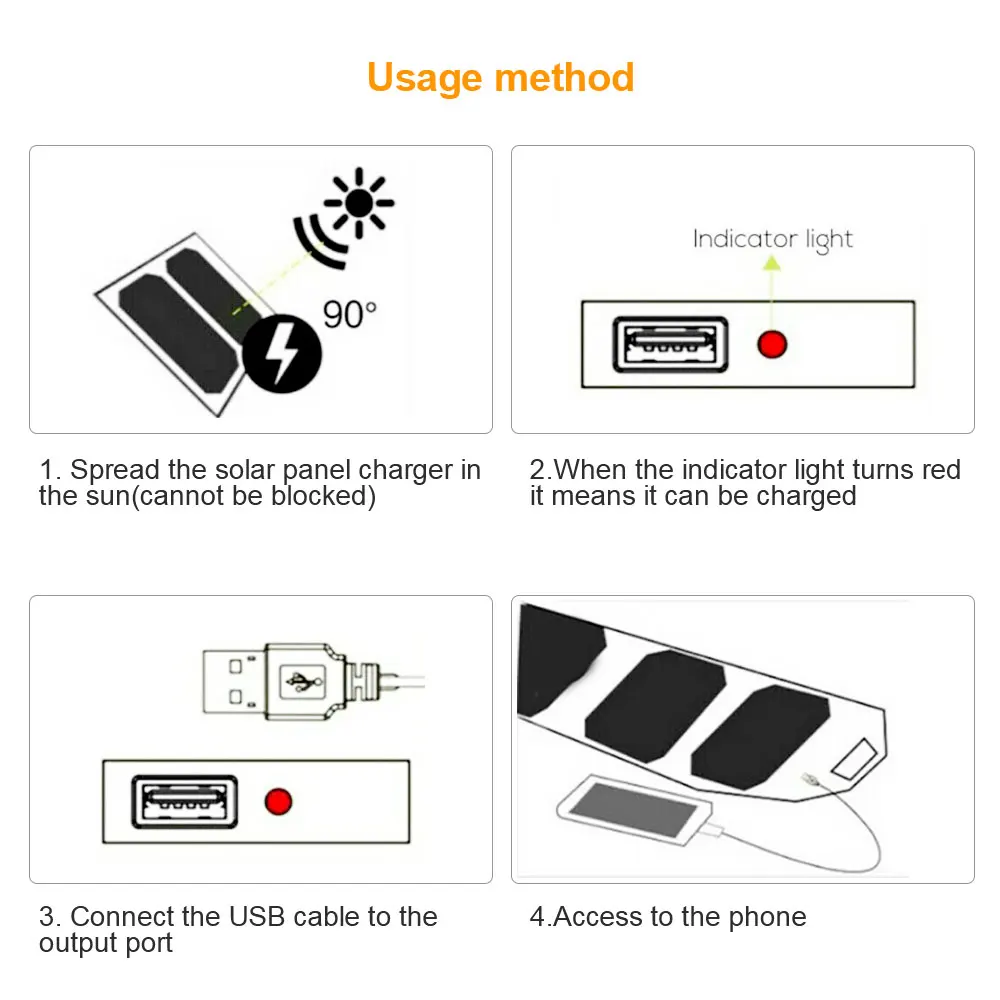 Usage method

90°

1. Spread the solar panel charger in the sun(cannot be blocked)

Indicator light

2.When the indicator light turns red it means it can be charged

3. Connect the USB cable to the output port

4.Access to the phone