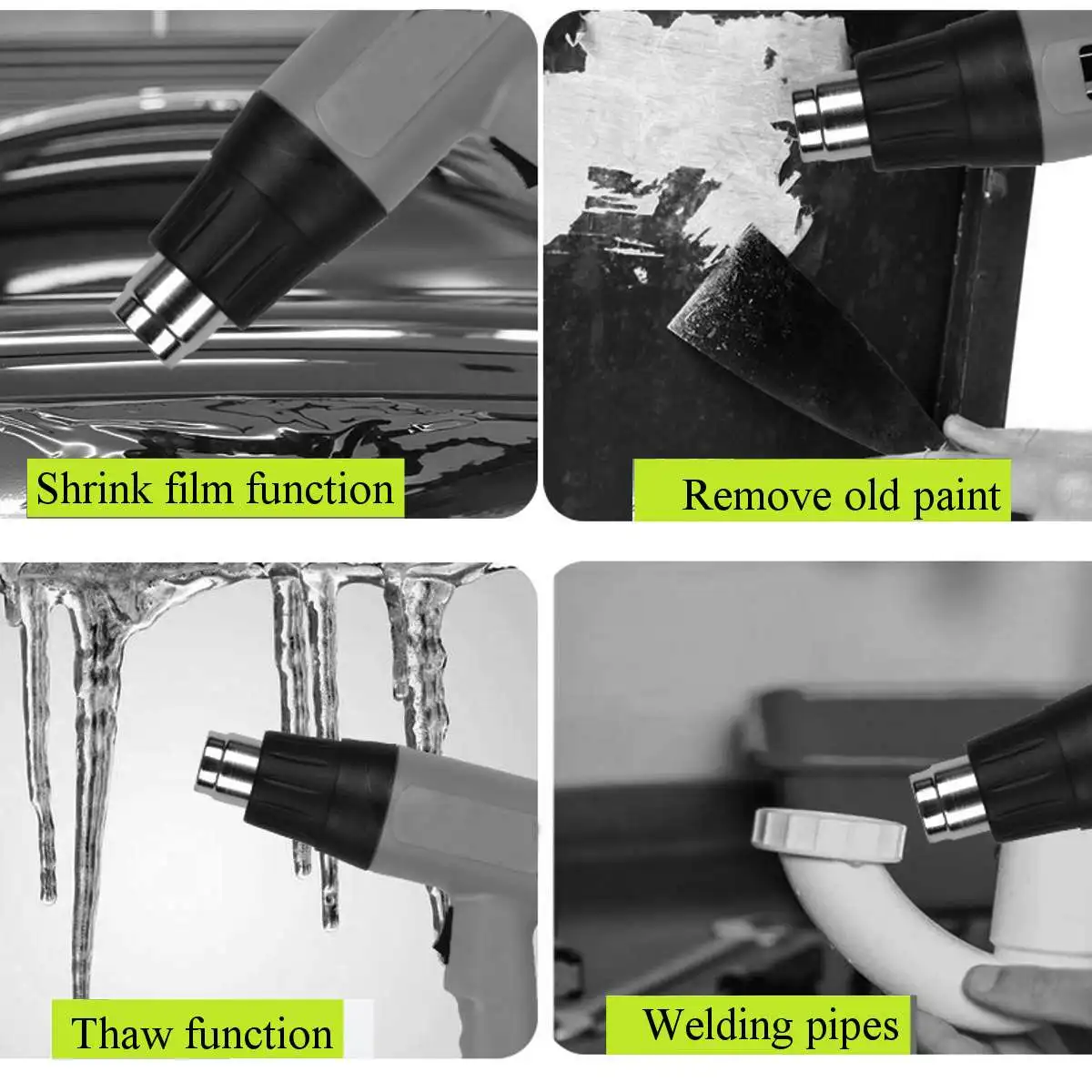 Shrink film function

Remove old paint

Thaw function

Welding pipes