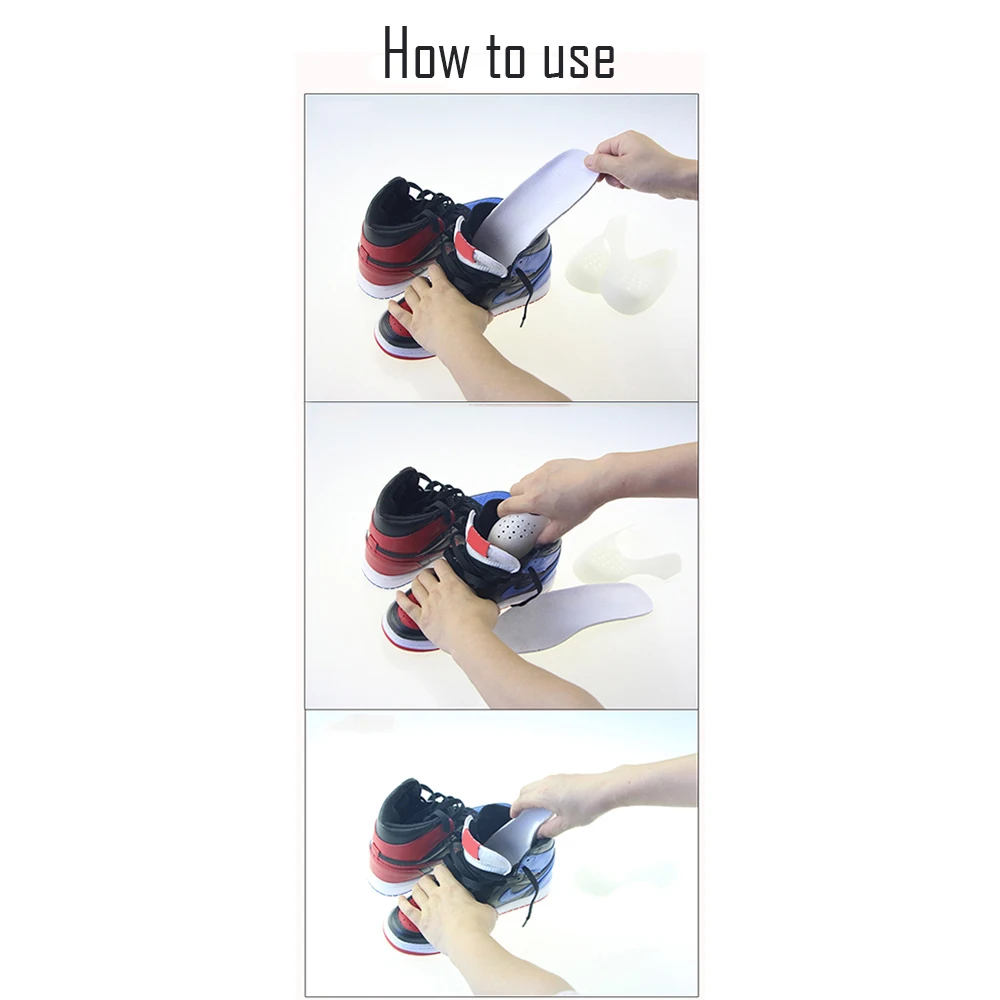 How to use