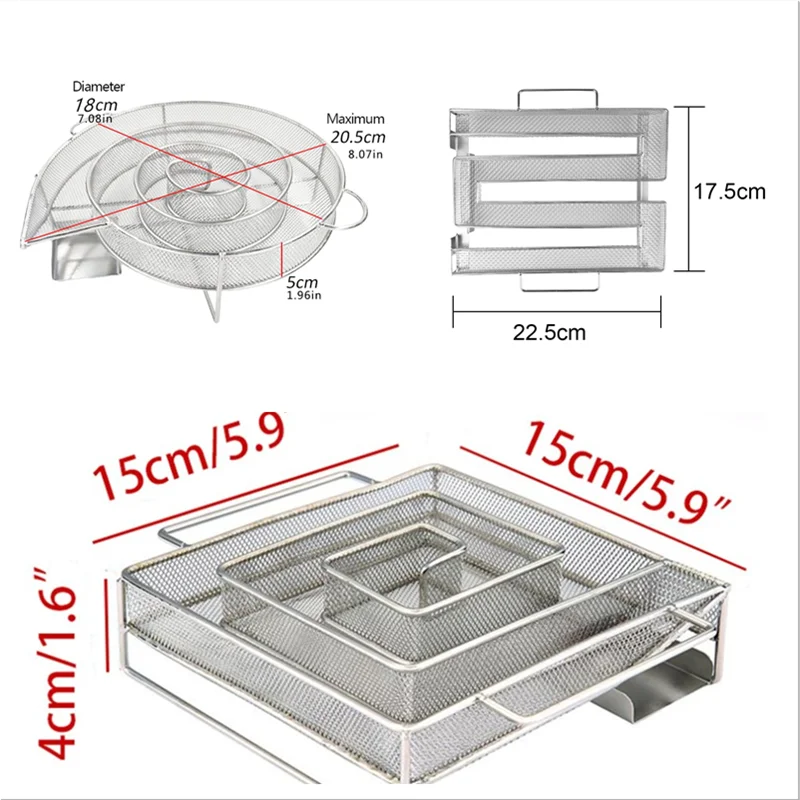 Diameter
18cm
7.08in

Maximum
20.5cm
8.07in

5cm
1.96in

17.5cm

22.5cm

15cm/5.9

15cm/5.9"

4cm/1.6"