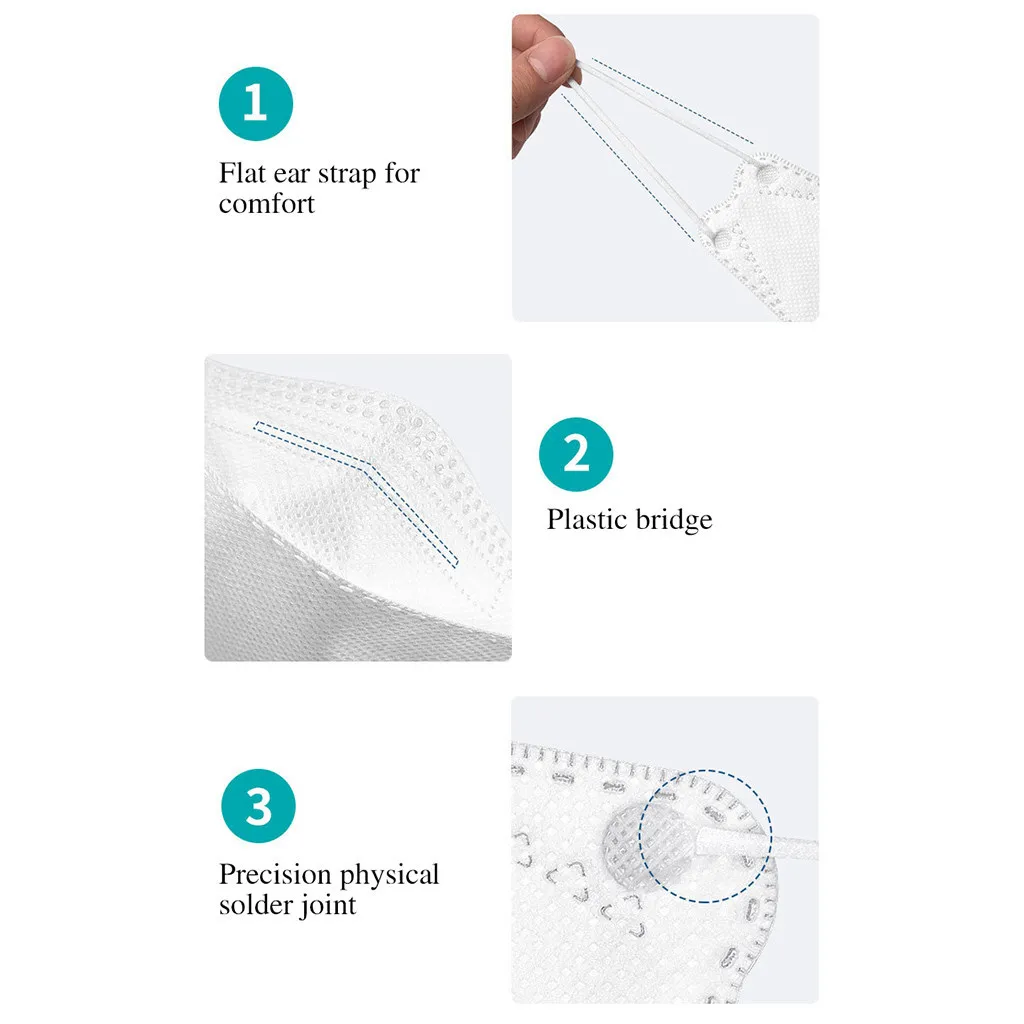 1

Flat ear strap for comfort

2

Plastic bridge

3

Precision physical solder joint