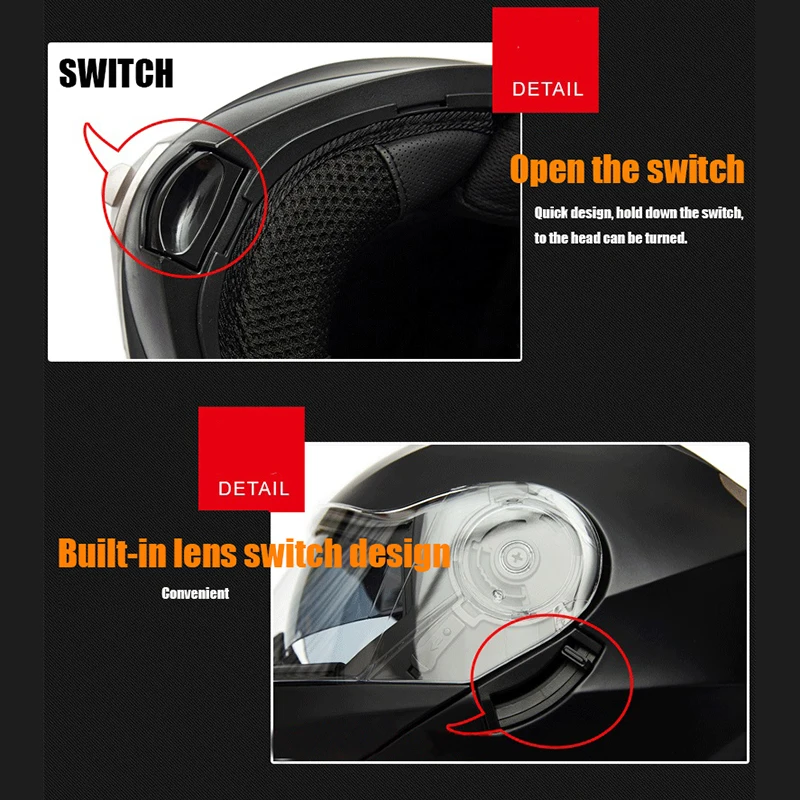 SWITCH

DETAIL

Open the switch

Quick design, hold down the switch, to the head can be turned.

DETAIL

Built-in lens switch design

Convenient