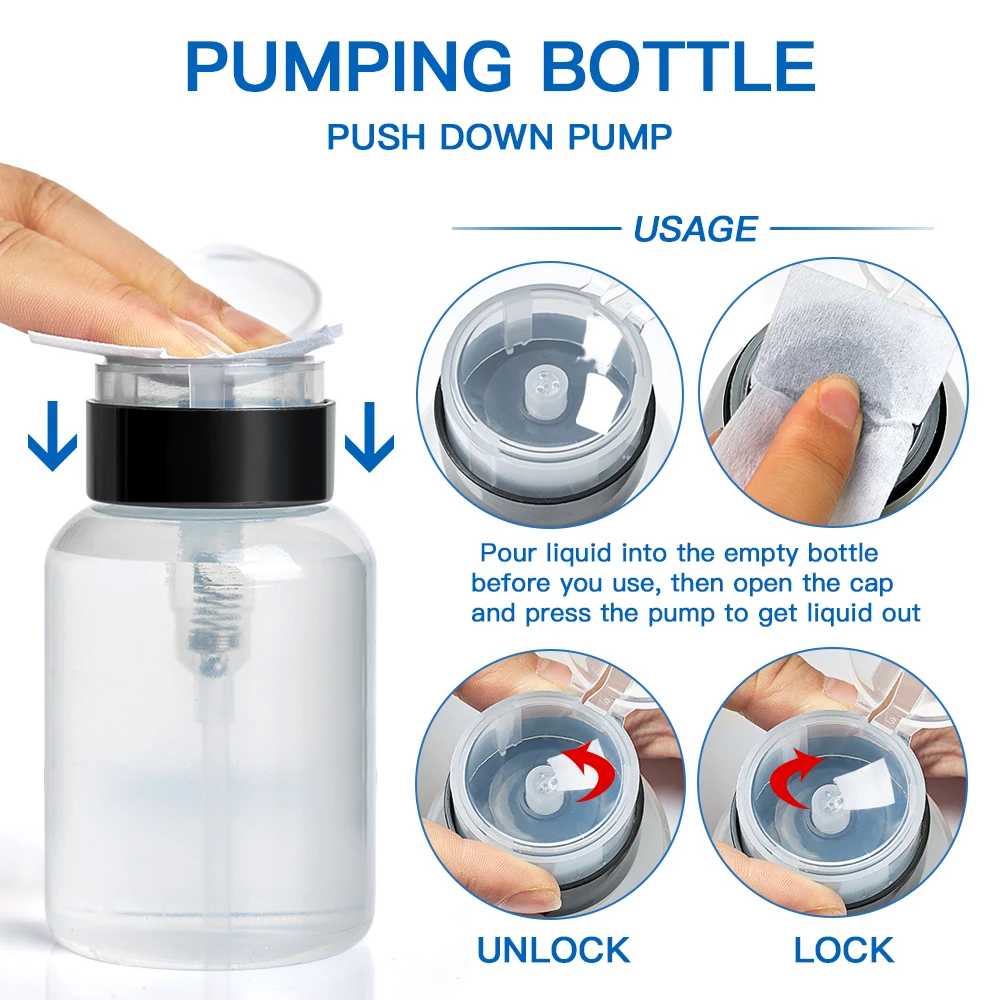 PUMPING BOTTLE
PUSH DOWN PUMP

USAGE

Pour liquid into the empty bottle before you use, then open the cap and press the pump to get liquid out

UNLOCK

LOCK