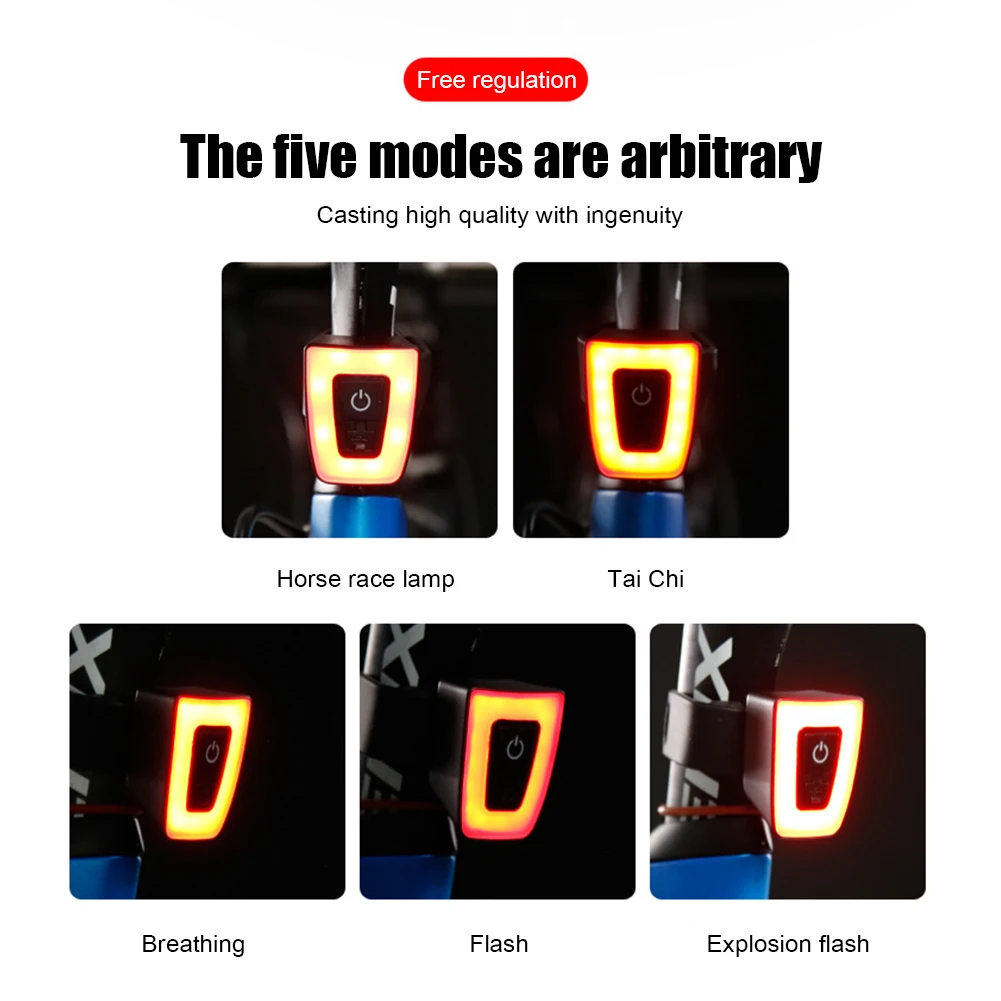 Free regulation

The five modes are arbitrary

Casting high quality with ingenuity

Horse race lamp

Tai Chi

Breathing

Flash

Explosion flash