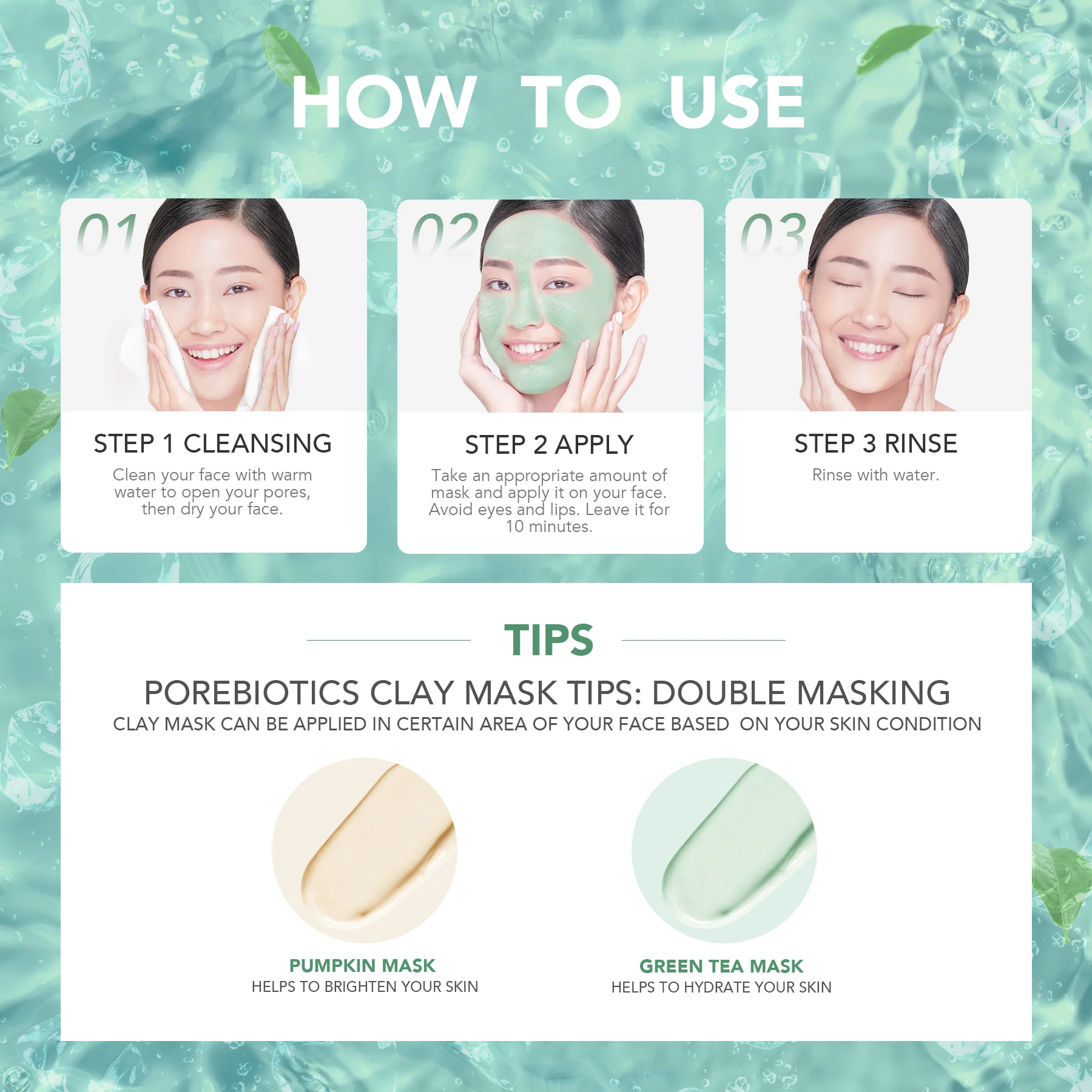 HOW TO USE

01

STEP 1 CLEANSING

Clean your face with warm water to open your pores, then dry your face.

02

STEP 2 APPLY

Take an appropriate amount of mask and apply it on your face. Avoid eyes and lips. Leave it for 10 minutes.

03

STEP 3 RINSE

Rinse with water.

TIPS

POREBIOTICS CLAY MASK TIPS: DOUBLE MASKING

CLAY MASK CAN BE APPLIED IN CERTAIN AREA OF YOUR FACE BASED ON YOUR SKIN CONDITION

PUMPKIN MASK
HELPS TO BRIGHTEN YOUR SKIN

GREEN TEA MASK
HELPS TO HYDRATE YOUR SKIN