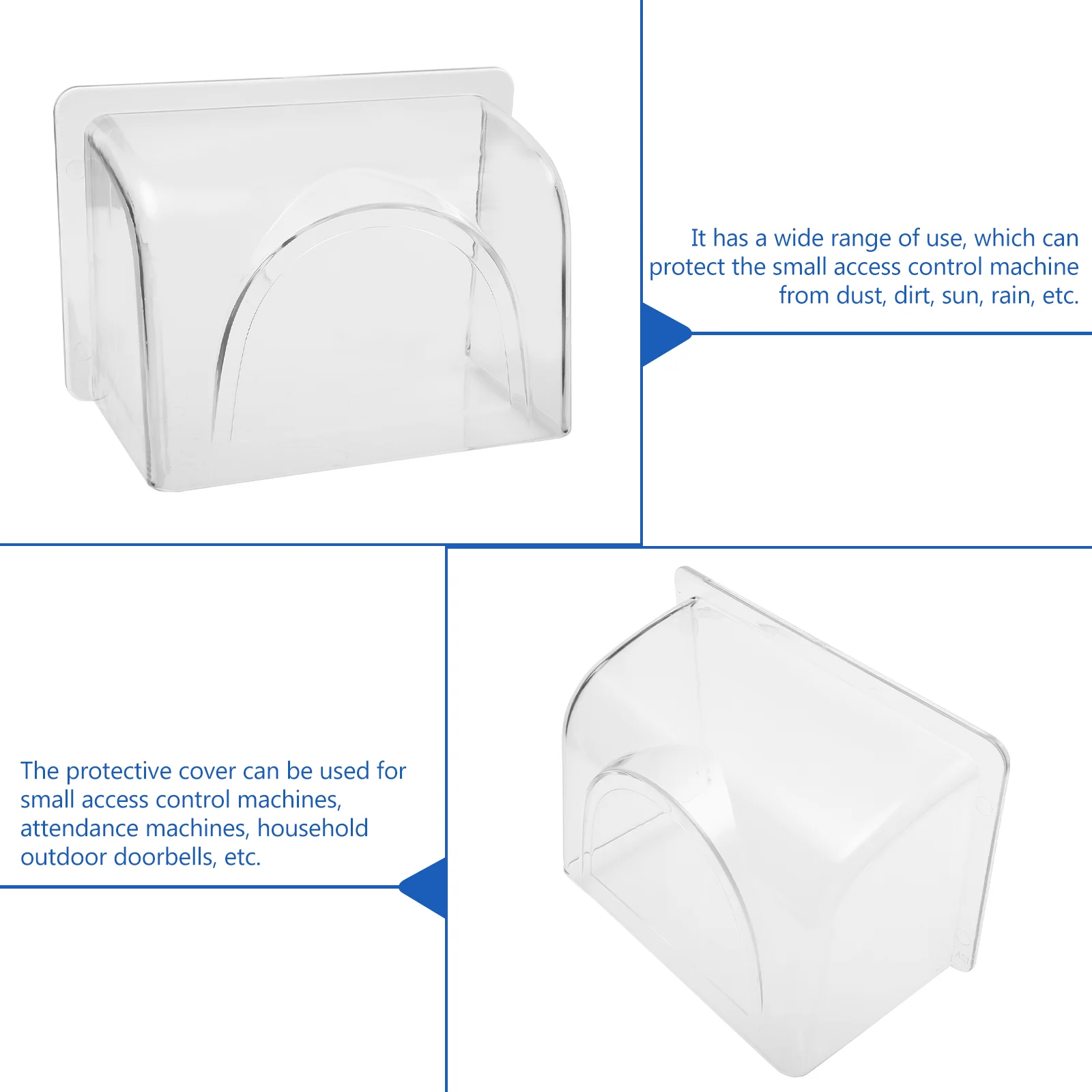 It has a wide range of use, which can protect the small access control machine from dust, dirt, sun, rain, etc.

The protective cover can be used for small access control machines, attendance machines, household outdoor doorbells, etc.