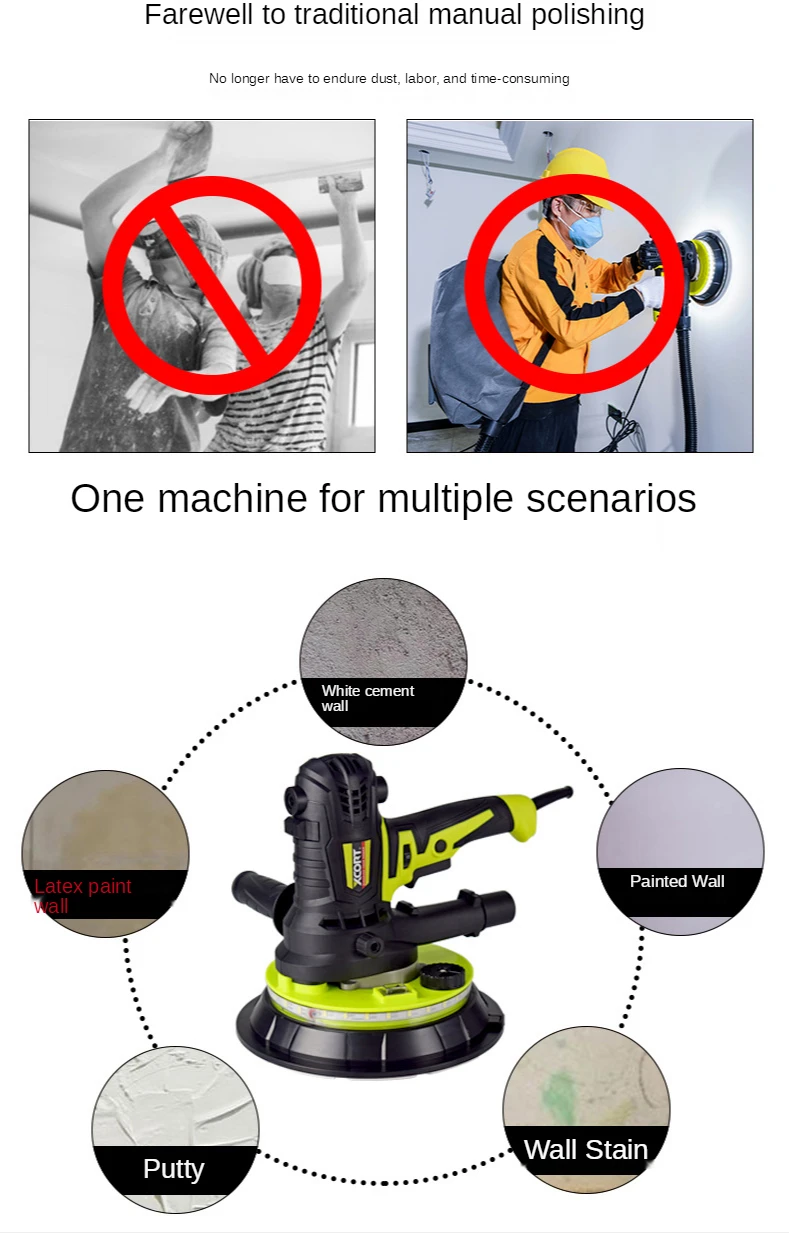 Farewell to traditional manual polishing

No longer have to endure dust, labor, and time-consuming

One machine for multiple scenarios

White cement wall

Latex paint wall

XCORT

Painted Wall

Putty

Wall Stain